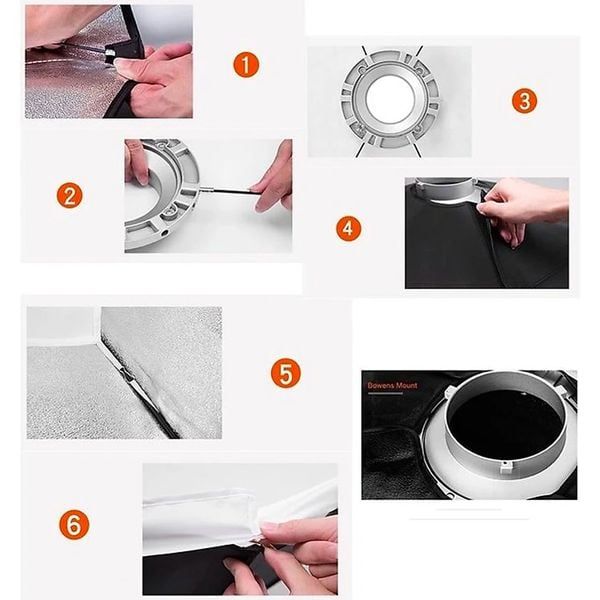 1

3

2

4

5

Bowens Mount

6