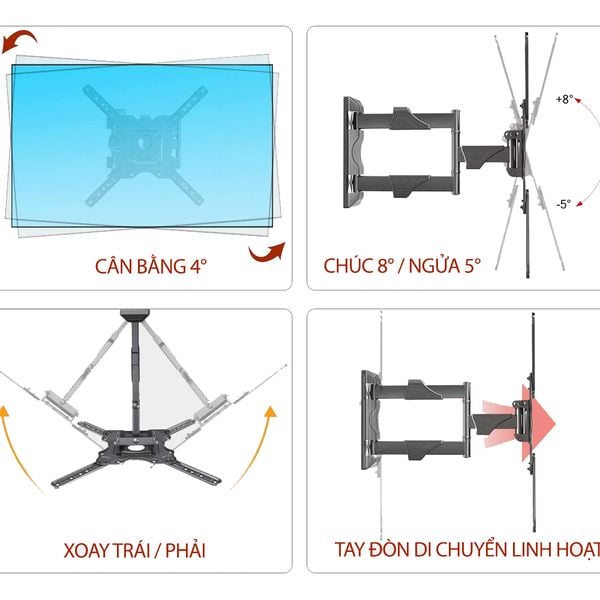 CÂN BẰNG 4°

+8°

-5°

CHÚC 8° / NGỬA 5°

XOAY TRÁI / PHẢI

TAY ĐÒN DI CHUYỂN LINH HOẠT