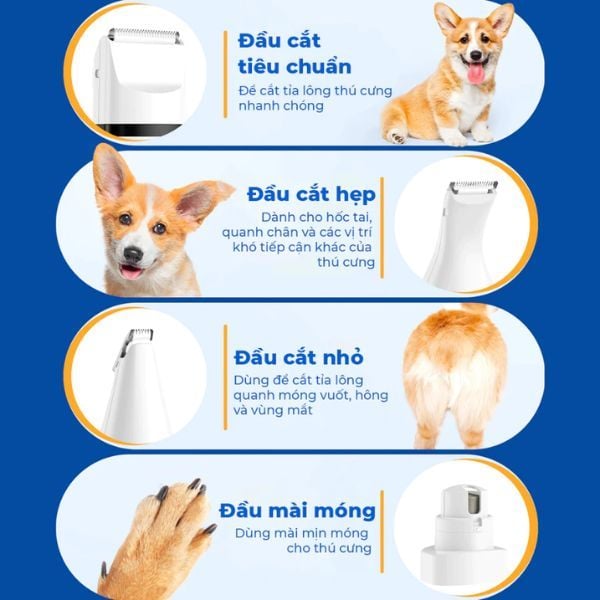 Đầu cắt tiêu chuẩn
Để cắt tỉa lông thú cưng nhanh chóng

Đầu cắt hẹp
Dành cho hốc tai, quanh chân và các vị trí khó tiếp cận khác của thú cưng

Đầu cắt nhỏ
Dùng để cắt tỉa lông quanh móng vuốt, hông và vùng mắt

Đầu mài móng
Dùng mài mịn móng cho thú cưng