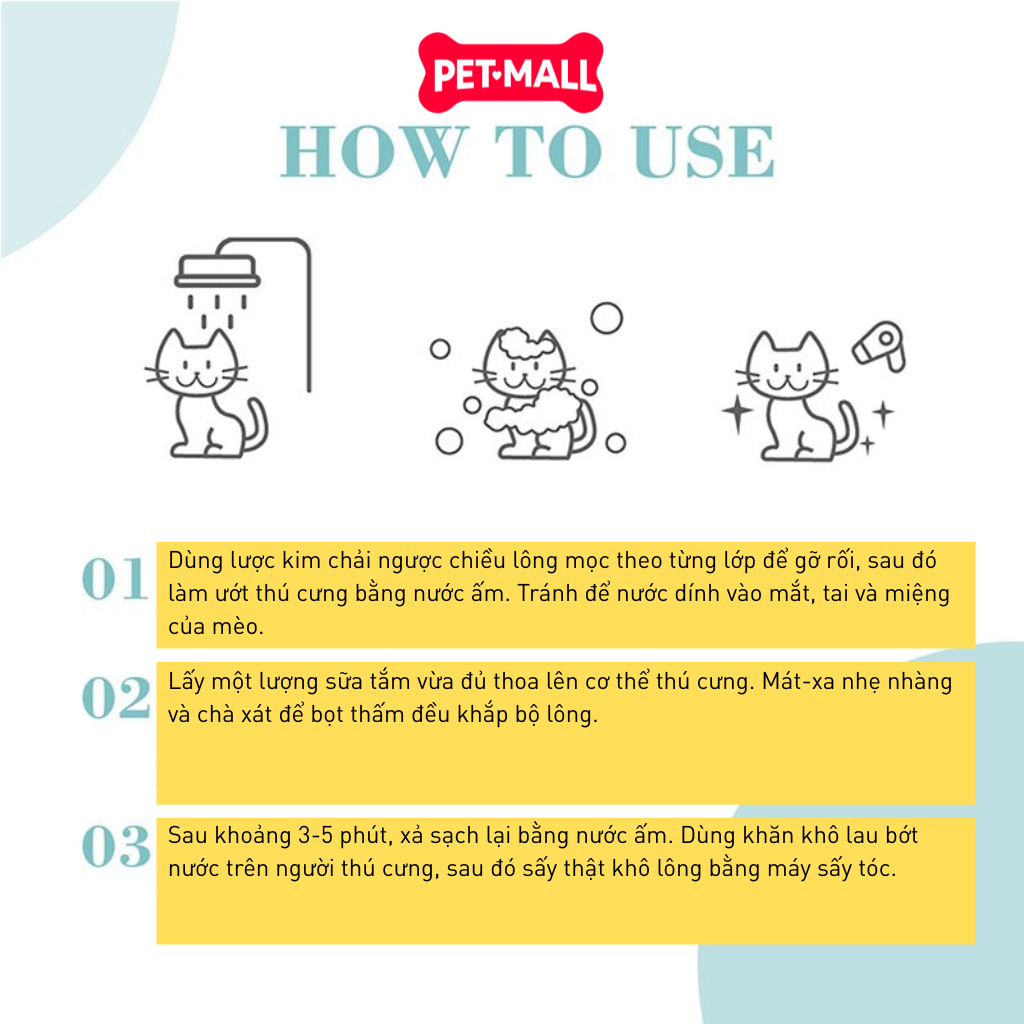 PET•MALL

HOW TO USE

01
Dùng lược kim chải ngược chiều lông mọc theo từng lớp để gỡ rối, sau đó làm ướt thú cưng bằng nước ấm. Tránh để nước dính vào mắt, tai và miệng của mèo.

02
Lấy một lượng sữa tắm vừa đủ thoa lên cơ thể thú cưng. Mát-xa nhẹ nhàng và chà xát để bọt thấm đều khắp bộ lông.

03
Sau khoảng 3-5 phút, xả sạch lại bằng nước ấm. Dùng khăn khô lau bớt nước trên người thú cưng, sau đó sấy thật khô lông bằng máy sấy tóc.