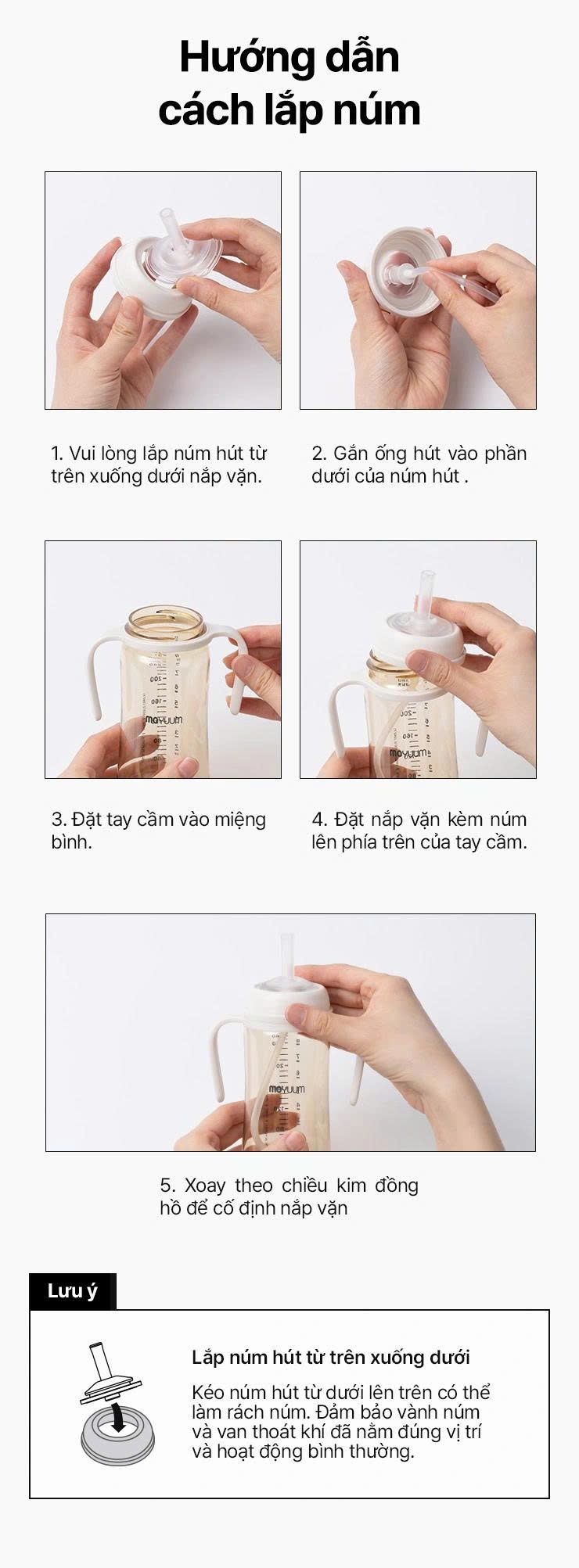 Hướng dẫn
cách lắp núm

1. Vui lòng lắp núm hút từ trên xuống dưới nắp vặn.

2. Gắn ống hút vào phần dưới của núm hút .

3. Đặt tay cầm vào miệng bình.

4. Đặt nắp vặn kèm núm lên phía trên của tay cầm.

5. Xoay theo chiều kim đồng hồ để cố định nắp vặn

Lưu ý

Lắp núm hút từ trên xuống dưới

Kéo núm hút từ dưới lên trên có thể làm rách núm. Đảm bảo vành núm và van thoát khí đã nằm đúng vị trí và hoạt động bình thường.