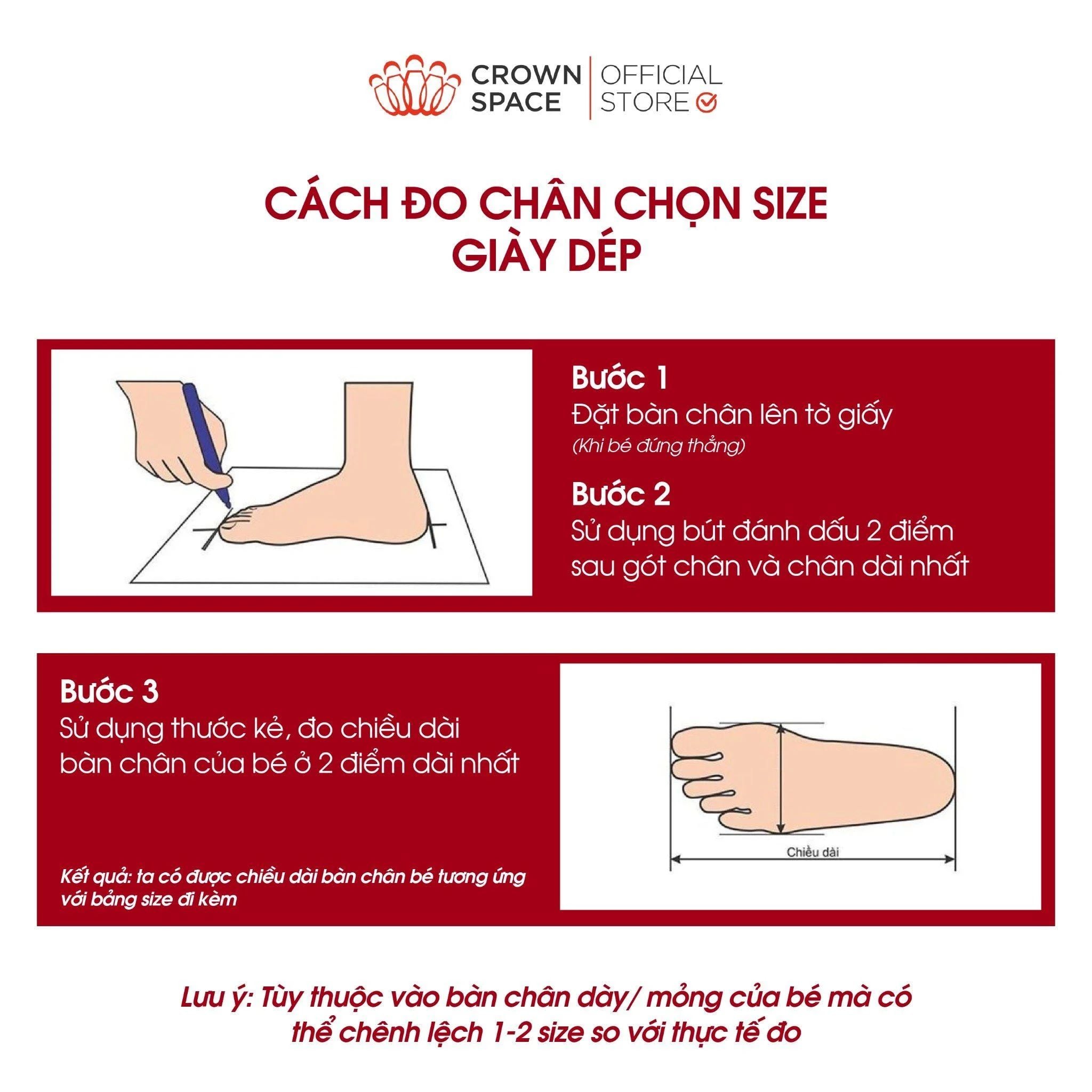 CROWN SPACE | OFFICIAL STORE

CÁCH ĐO CHÂN CHỌN SIZE GIÀY DÉP

Bước 1
Đặt bàn chân lên tờ giấy
(Khi bé đứng thẳng)

Bước 2
Sử dụng bút đánh dấu 2 điểm sau gót chân và chân dài nhất

Bước 3
Sử dụng thước kẻ, đo chiều dài bàn chân của bé ở 2 điểm dài nhất

Kết quả: ta có được chiều dài bàn chân bé tương ứng với bảng size đi kèm

Chiều dài

Lưu ý: Tùy thuộc vào bàn chân dày/ mỏng của bé mà có thể chênh lệch 1-2 size so với thực tế đo