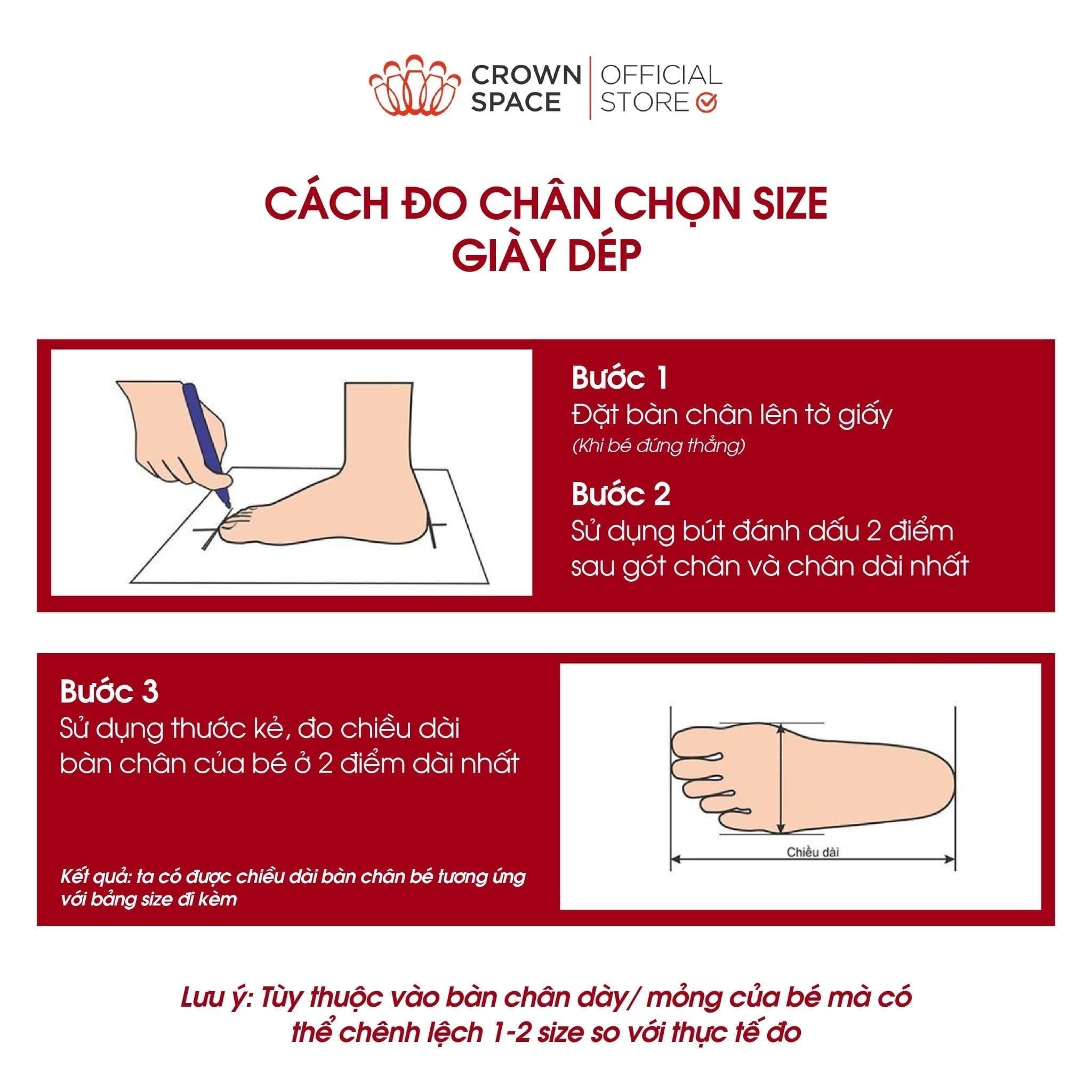 CROWN SPACE | OFFICIAL STORE

CÁCH ĐO CHÂN CHỌN SIZE GIÀY DÉP

Bước 1
Đặt bàn chân lên tờ giấy
(Khi bé đứng thẳng)

Bước 2
Sử dụng bút đánh dấu 2 điểm sau gót chân và chân dài nhất

Bước 3
Sử dụng thước kẻ, đo chiều dài bàn chân của bé ở 2 điểm dài nhất

Kết quả: ta có được chiều dài bàn chân bé tương ứng với bảng size đi kèm

Chiều dài

Lưu ý: Tùy thuộc vào bàn chân dày/ mỏng của bé mà có thể chênh lệch 1-2 size so với thực tế đo