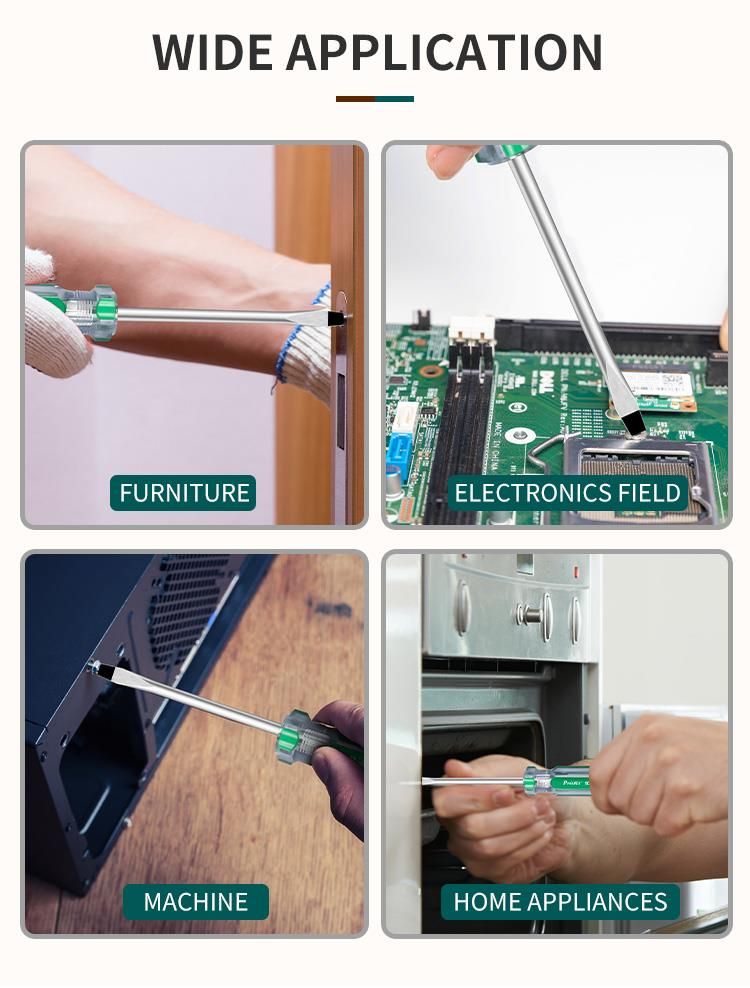 WIDE APPLICATION

FURNITURE

ELECTRONICS FIELD

MACHINE

HOME APPLIANCES