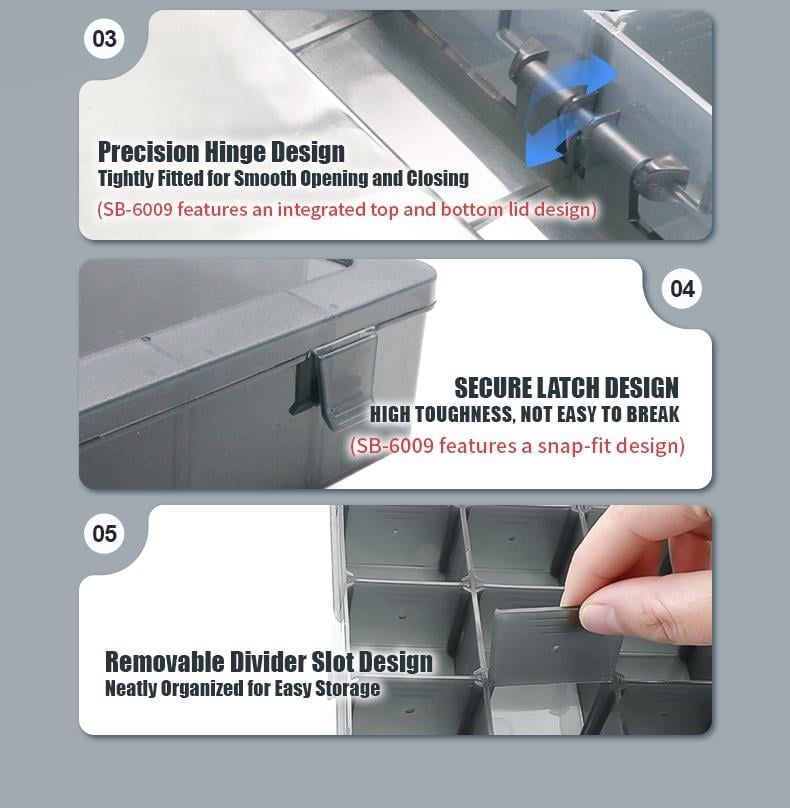 03

Precision Hinge Design
Tightly Fitted for Smooth Opening and Closing
(SB-6009 features an integrated top and bottom lid design)

04

SECURE LATCH DESIGN
HIGH TOUGHNESS, NOT EASY TO BREAK
(SB-6009 features a snap-fit design)

05

Removable Divider Slot Design
Neatly Organized for Easy Storage