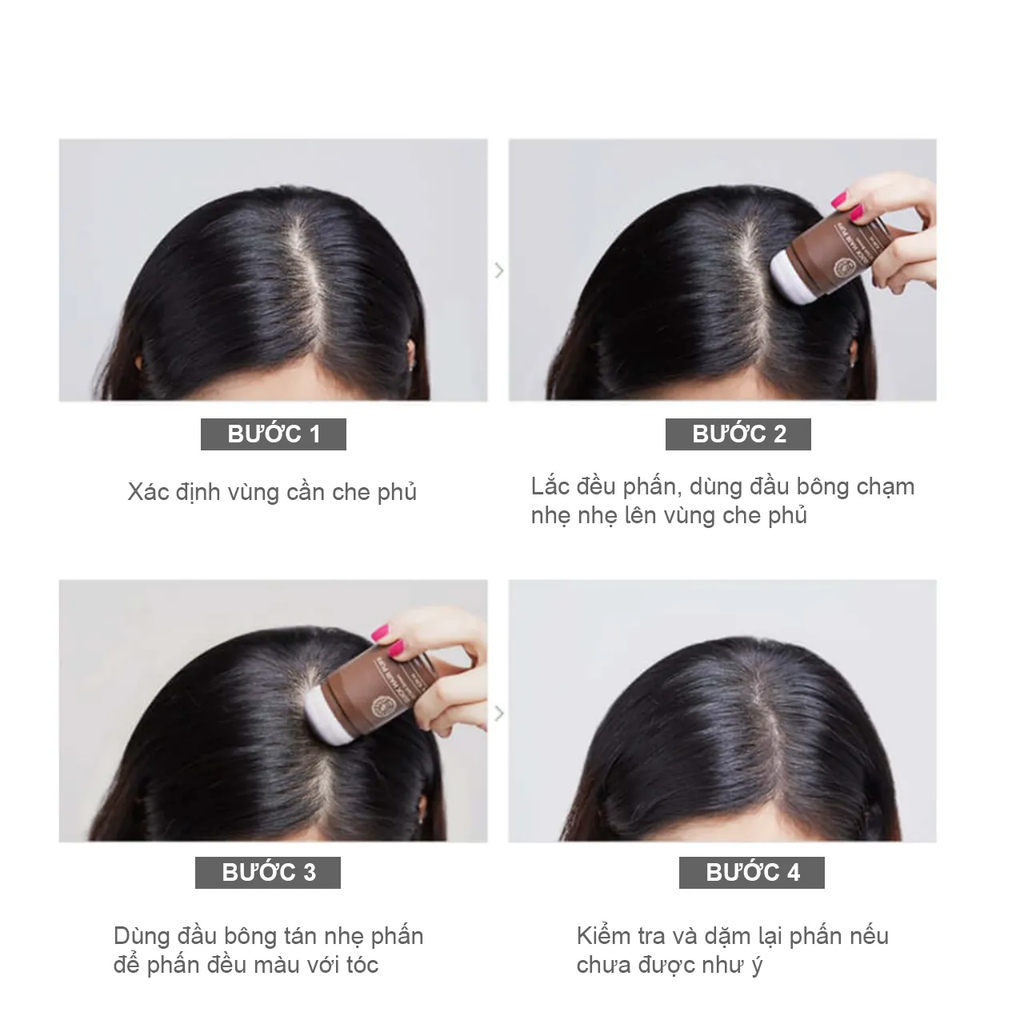 BƯỚC 1

Xác định vùng cần che phủ

BƯỚC 2

Lắc đều phấn, dùng đầu bông chạm nhẹ nhẹ lên vùng che phủ

BƯỚC 3

Dùng đầu bông tán nhẹ phấn để phấn đều màu với tóc

BƯỚC 4

Kiểm tra và dặm lại phấn nếu chưa được như ý