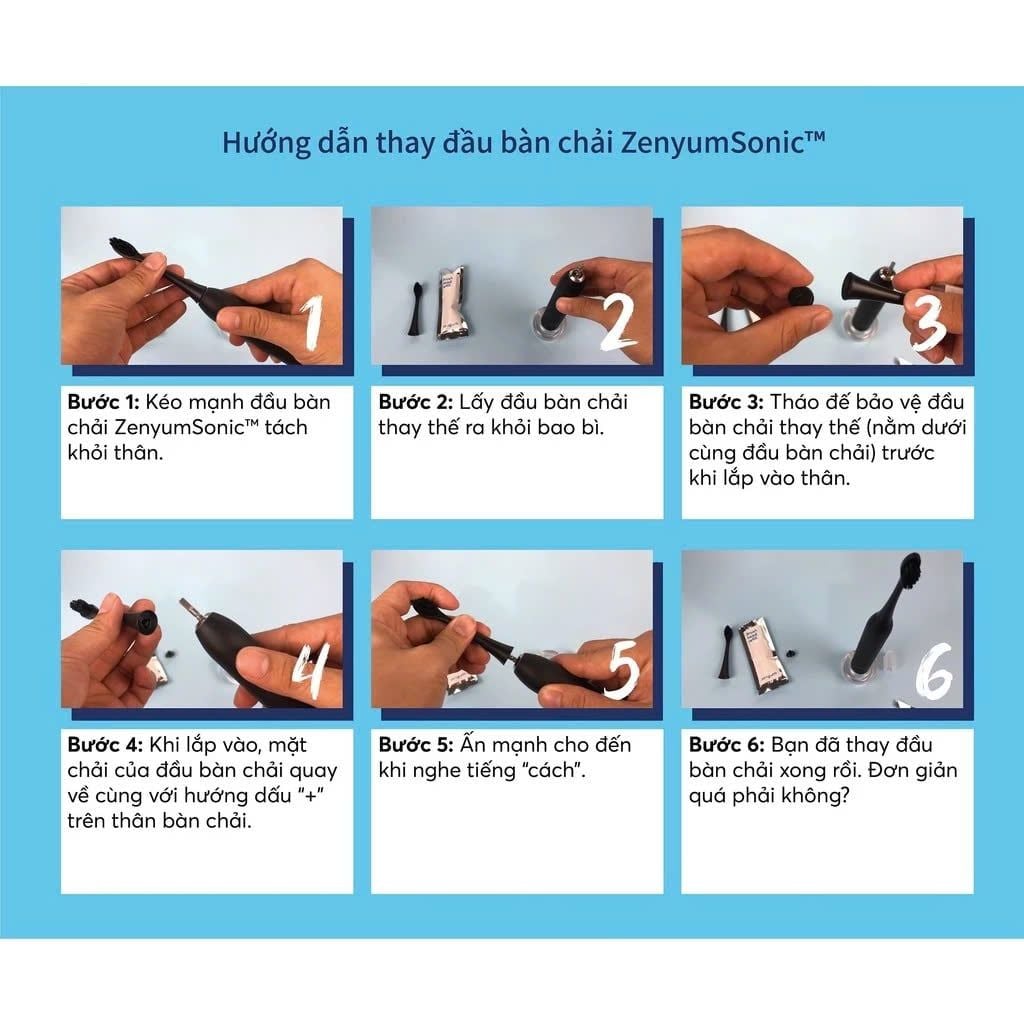 Hướng dẫn thay đầu bàn chải ZenyumSonic™

1

Bước 1: Kéo mạnh đầu bàn chải ZenyumSonic™ tách khỏi thân.

2

Bước 2: Lấy đầu bàn chải thay thế ra khỏi bao bì.

3

Bước 3: Tháo đế bảo vệ đầu bàn chải thay thế (nằm dưới cùng đầu bàn chải) trước khi lắp vào thân.

4

Bước 4: Khi lắp vào, mặt chải của đầu bàn chải quay về cùng với hướng dấu "+" trên thân bàn chải.

5

Bước 5: Ấn mạnh cho đến khi nghe tiếng "cách".

6

Bước 6: Bạn đã thay đầu bàn chải xong rồi. Đơn giản quá phải không?