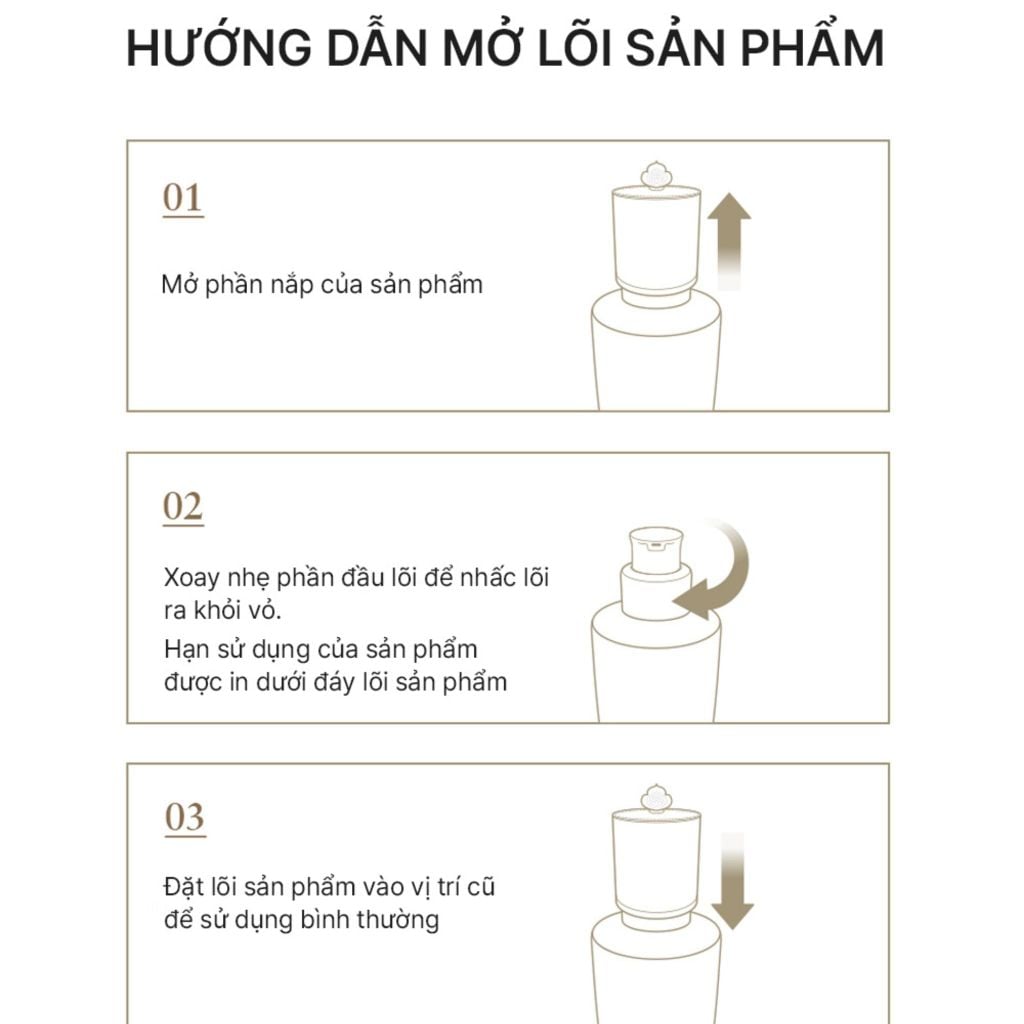 HƯỚNG DẪN MỞ LÕI SẢN PHẨM

01

Mở phần nắp của sản phẩm

02

Xoay nhẹ phần đầu lõi để nhấc lõi ra khỏi vỏ.

Hạn sử dụng của sản phẩm được in dưới đáy lõi sản phẩm

03

Đặt lõi sản phẩm vào vị trí cũ để sử dụng bình thường