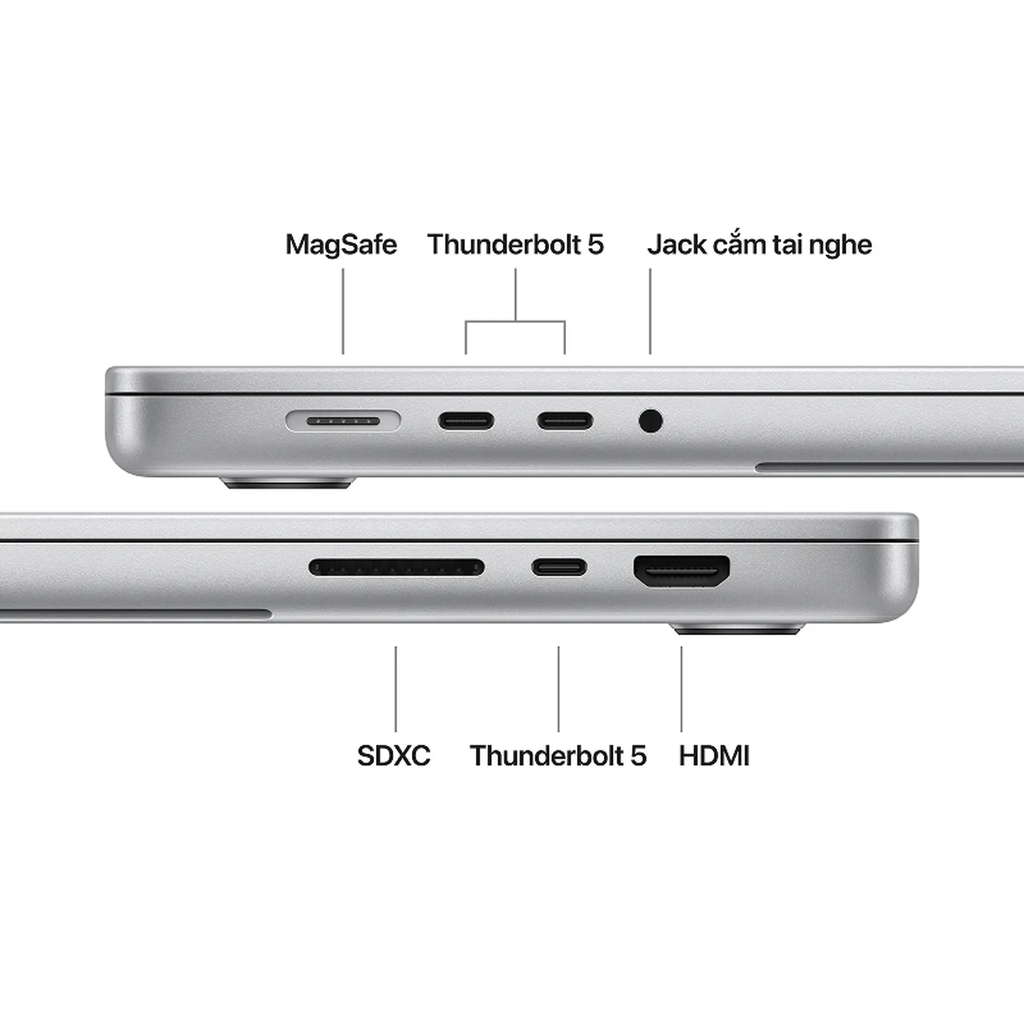 MagSafe Thunderbolt 5 Jack cắm tai nghe

SDXC Thunderbolt 5 HDMI