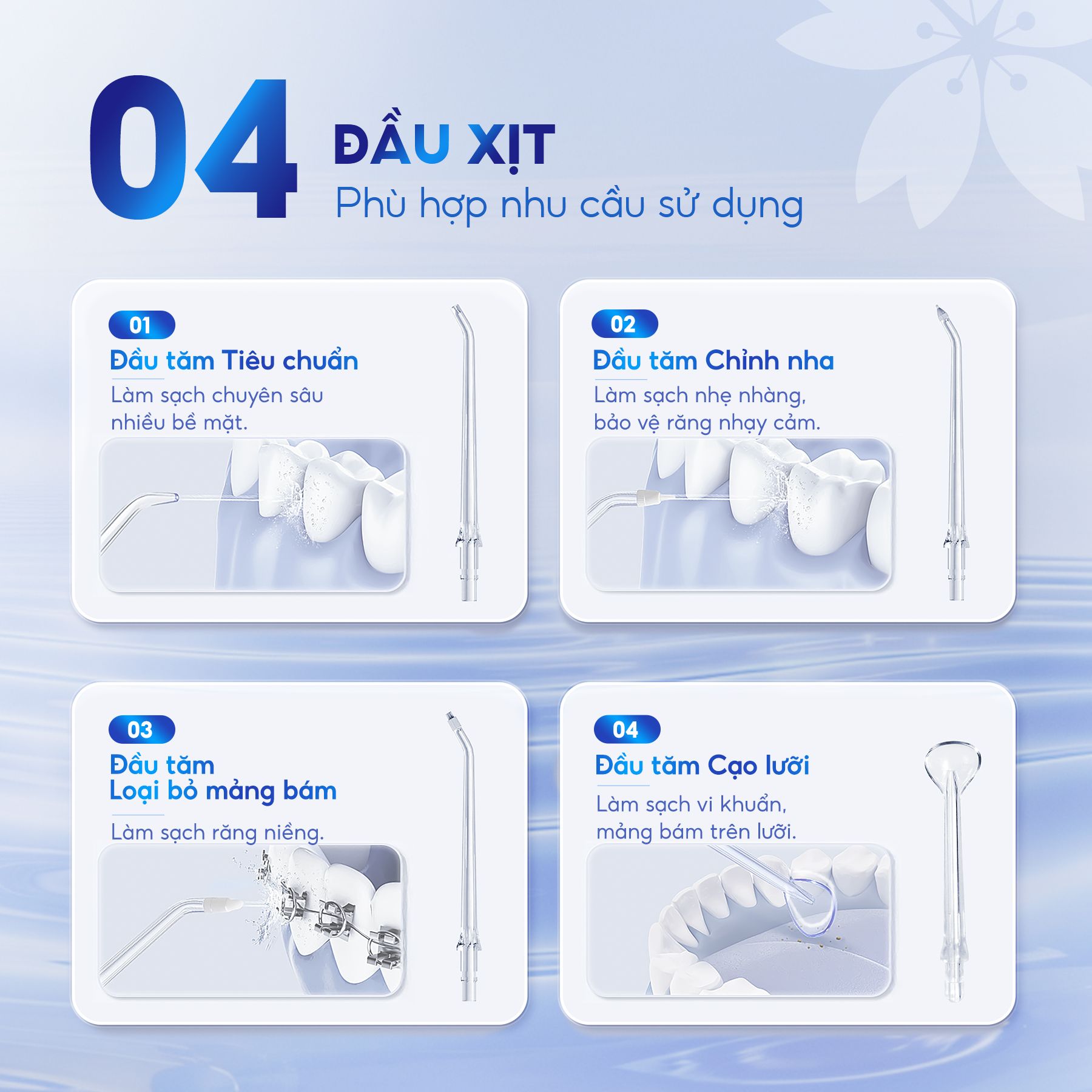 04 ĐẦU XỊT
Phù hợp nhu cầu sử dụng

01
Đầu tăm Tiêu chuẩn
Làm sạch chuyên sâu nhiều bề mặt.

02
Đầu tăm Chỉnh nha
Làm sạch nhẹ nhàng, bảo vệ răng nhạy cảm.

03
Đầu tăm
Loại bỏ mảng bám
Làm sạch răng niềng.

04
Đầu tăm Cạo lưỡi
Làm sạch vi khuẩn, mảng bám trên lưỡi.