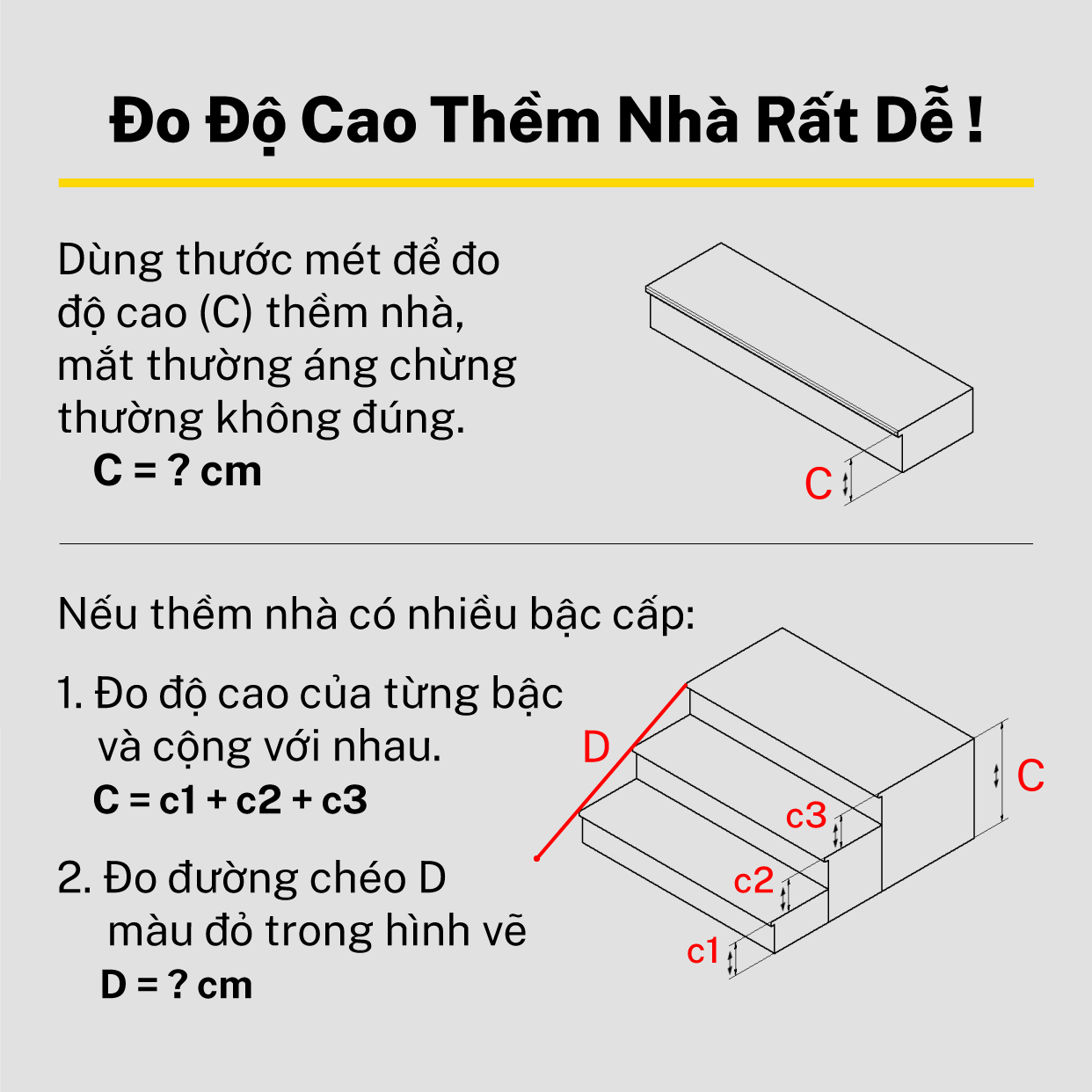 Đo Độ Cao Thềm Nhà Rất Dễ !

Dùng thước mét để đo độ cao (C) thềm nhà, mắt thường áng chừng thường không đúng.
C = ? cm

C

Nếu thềm nhà có nhiều bậc cấp:

1. Đo độ cao của từng bậc và cộng với nhau.
C = c1 + c2 + c3

2. Đo đường chéo D màu đỏ trong hình vẽ
D = ? cm

D
C
c3
c2
c1