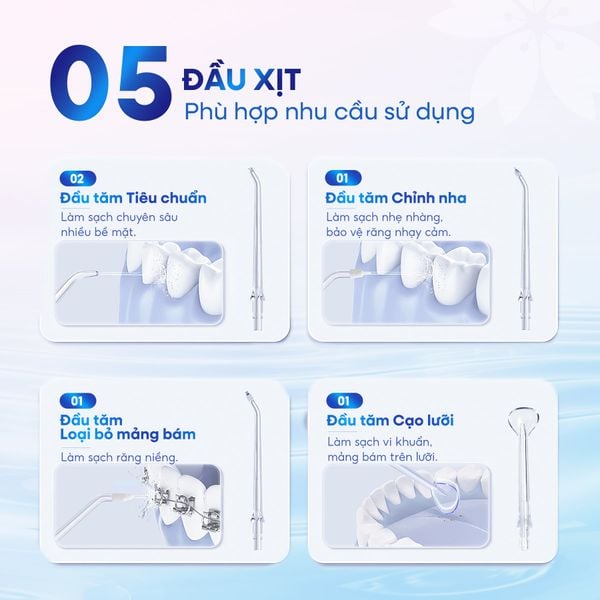 05 ĐẦU XỊT
Phù hợp nhu cầu sử dụng

02
Đầu tăm Tiêu chuẩn
Làm sạch chuyên sâu nhiều bề mặt.

01
Đầu tăm Chỉnh nha
Làm sạch nhẹ nhàng, bảo vệ răng nhạy cảm.

01
Đầu tăm Loại bỏ mảng bám
Làm sạch răng niềng.

01
Đầu tăm Cạo lưỡi
Làm sạch vi khuẩn, mảng bám trên lưỡi.