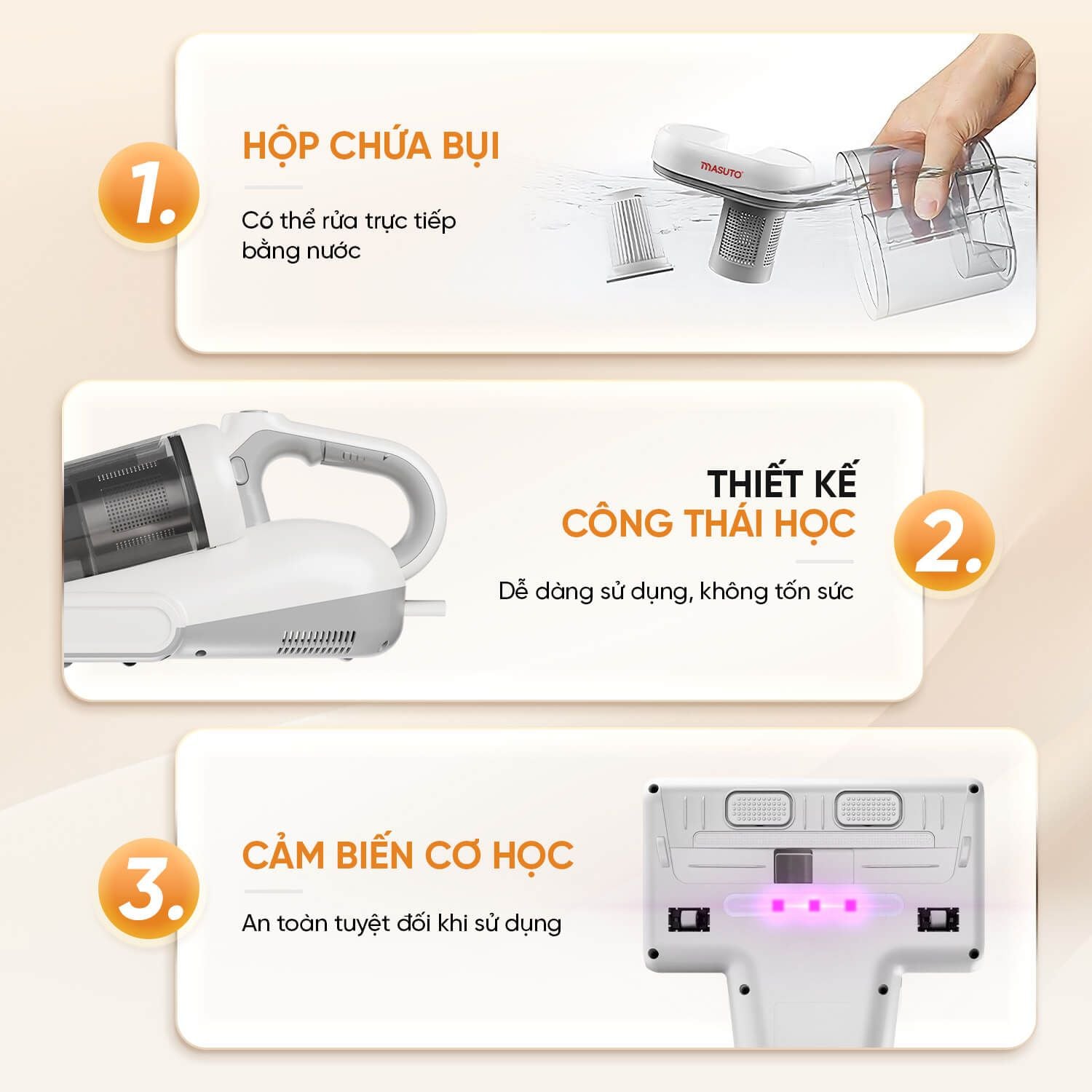 1.

HỘP CHỨA BỤI

Có thể rửa trực tiếp bằng nước

MASUTO

THIẾT KẾ
CÔNG THÁI HỌC

2.

Dễ dàng sử dụng, không tốn sức

3.

CẢM BIẾN CƠ HỌC

An toàn tuyệt đối khi sử dụng