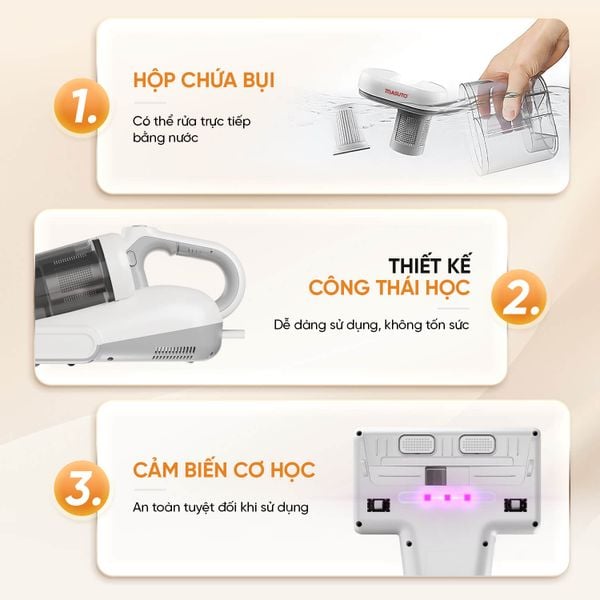 1.

HỘP CHỨA BỤI

Có thể rửa trực tiếp bằng nước

MASUTO

THIẾT KẾ
CÔNG THÁI HỌC

2.

Dễ dàng sử dụng, không tốn sức

3.

CẢM BIẾN CƠ HỌC

An toàn tuyệt đối khi sử dụng