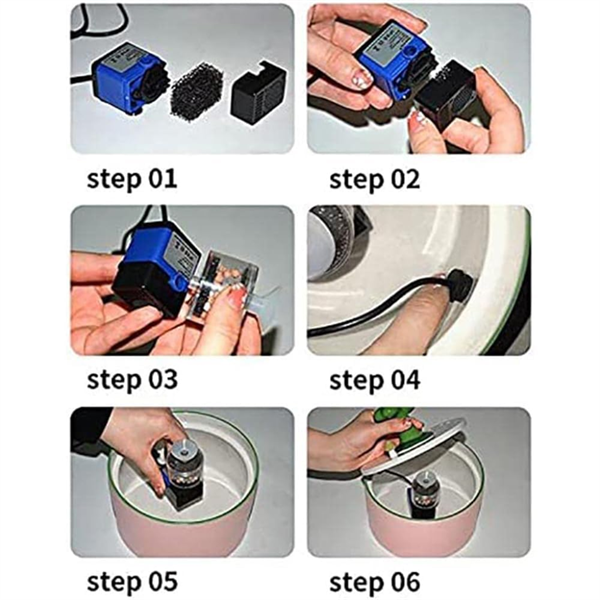 step 01

step 02

step 03

step 04

step 05

step 06