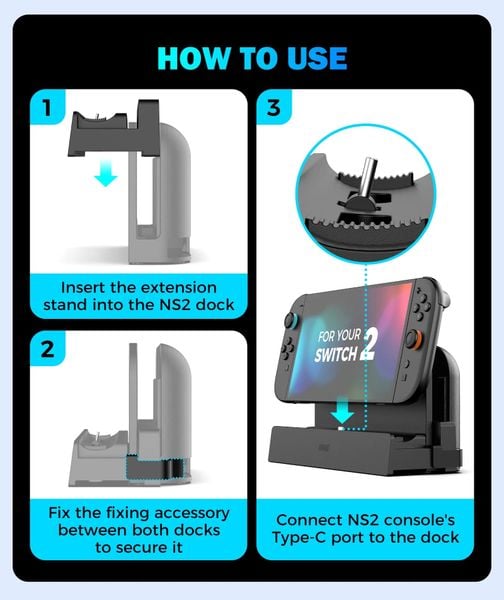 HOW TO USE

1

Insert the extension stand into the NS2 dock

2

Fix the fixing accessory between both docks to secure it

3

FOR YOUR SWITCH 2

Connect NS2 console's Type-C port to the dock