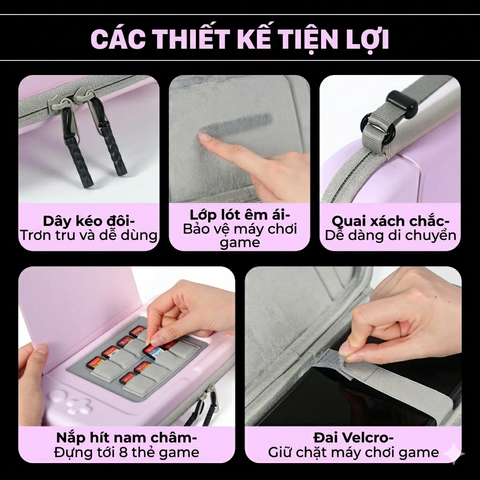 CÁC THIẾT KẾ TIỆN LỢI

Dây kéo đôi- Trơn tru và dễ dùng

Lớp lót êm ái- Bảo vệ máy chơi game

Quai xách chắc- Dễ dàng di chuyển

Nắp hít nam châm- Đựng tới 8 thẻ game

Đai Velcro- Giữ chặt máy chơi game