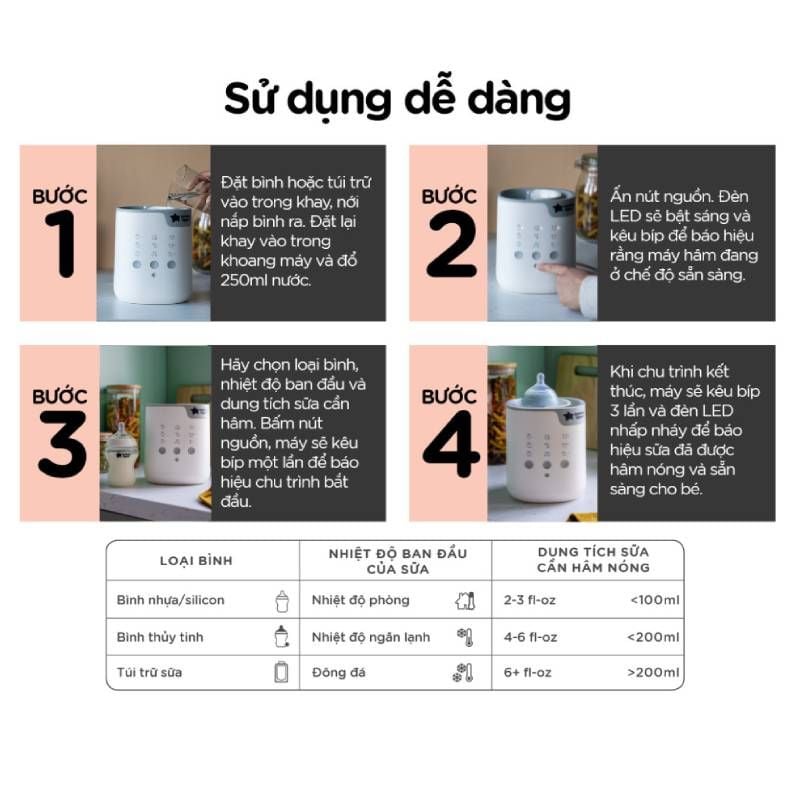 Sử dụng dễ dàng

BƯỚC 1

Đặt bình hoặc túi trữ vào trong khay, nới nắp bình ra. Đặt lại khay vào trong khoang máy và đổ 250ml nước.

BƯỚC 2

Ấn nút nguồn. Đèn LED sẽ bật sáng và kêu bíp để báo hiệu rằng máy hâm đang ở chế độ sẵn sàng.

BƯỚC 3

Hãy chọn loại bình, nhiệt độ ban đầu và dung tích sữa cần hâm. Bấm nút nguồn, máy sẽ kêu bíp một lần để báo hiệu chu trình bắt đầu.

BƯỚC 4

Khi chu trình kết thúc, máy sẽ kêu bíp 3 lần và đèn LED nhấp nháy để báo hiệu sữa đã được hâm nóng và sẵn sàng cho bé.

| LOẠI BÌNH | NHIỆT ĐỘ BAN ĐẦU CỦA SỮA | DUNG TÍCH SỮA CẦN HÂM NÓNG |
|---|---|---|
| Bình nhựa/silicon | Nhiệt độ phòng | 2-3 fl-oz <100ml |
| Bình thủy tinh | Nhiệt độ ngăn lạnh | 4-6 fl-oz <200ml |
| Túi trữ sữa | Đông đá | 6+ fl-oz >200ml |