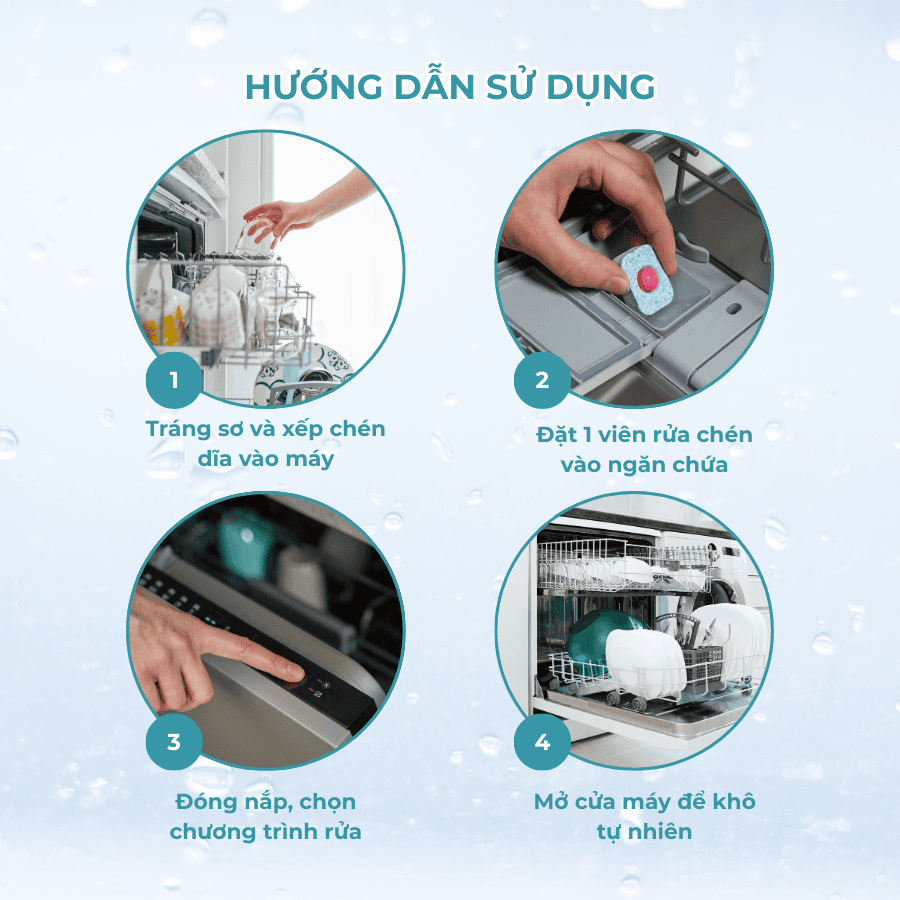 HƯỚNG DẪN SỬ DỤNG

1
Tráng sơ và xếp chén dĩa vào máy

2
Đặt 1 viên rửa chén vào ngăn chứa

3
Đóng nắp, chọn chương trình rửa

4
Mở cửa máy để khô tự nhiên