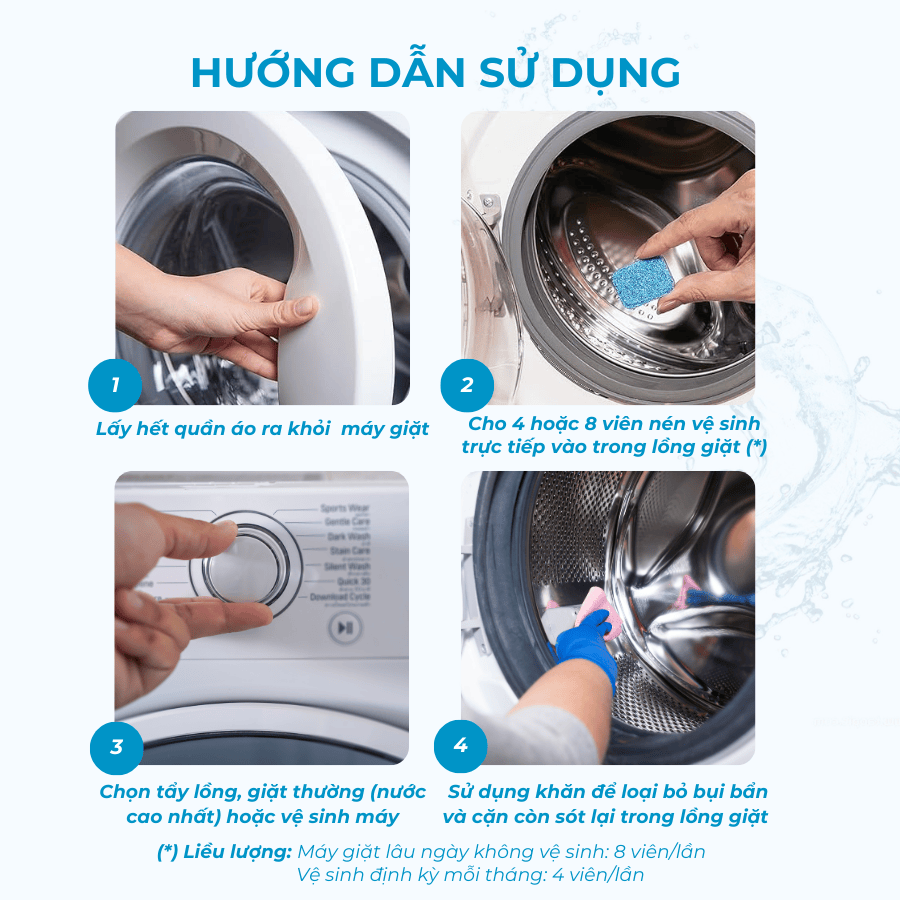 HƯỚNG DẪN SỬ DỤNG

1

Lấy hết quần áo ra khỏi máy giặt

2

Cho 4 hoặc 8 viên nén vệ sinh trực tiếp vào trong lồng giặt (*)

Sports Wear
Gentle Care
Dark Wash
Stain Care
Silent Wash
Quick 30
Download Cycle

3

Chọn tẩy lồng, giặt thường (nước cao nhất) hoặc vệ sinh máy

4

Sử dụng khăn để loại bỏ bụi bẩn và cặn còn sót lại trong lồng giặt

(*) Liều lượng: Máy giặt lâu ngày không vệ sinh: 8 viên/lần
Vệ sinh định kỳ mỗi tháng: 4 viên/lần