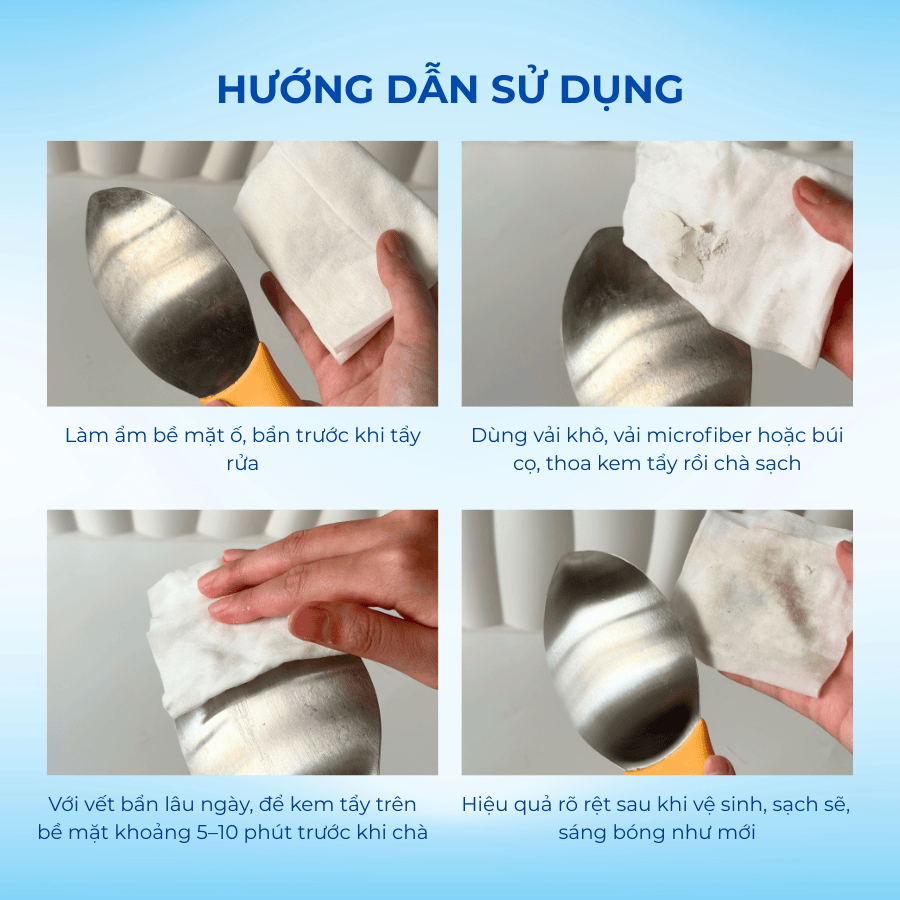 HƯỚNG DẪN SỬ DỤNG

Làm ẩm bề mặt ố, bẩn trước khi tẩy rửa

Dùng vải khô, vải microfiber hoặc búi cọ, thoa kem tẩy rồi chà sạch

Với vết bẩn lâu ngày, để kem tẩy trên bề mặt khoảng 5–10 phút trước khi chà

Hiệu quả rõ rệt sau khi vệ sinh, sạch sẽ, sáng bóng như mới