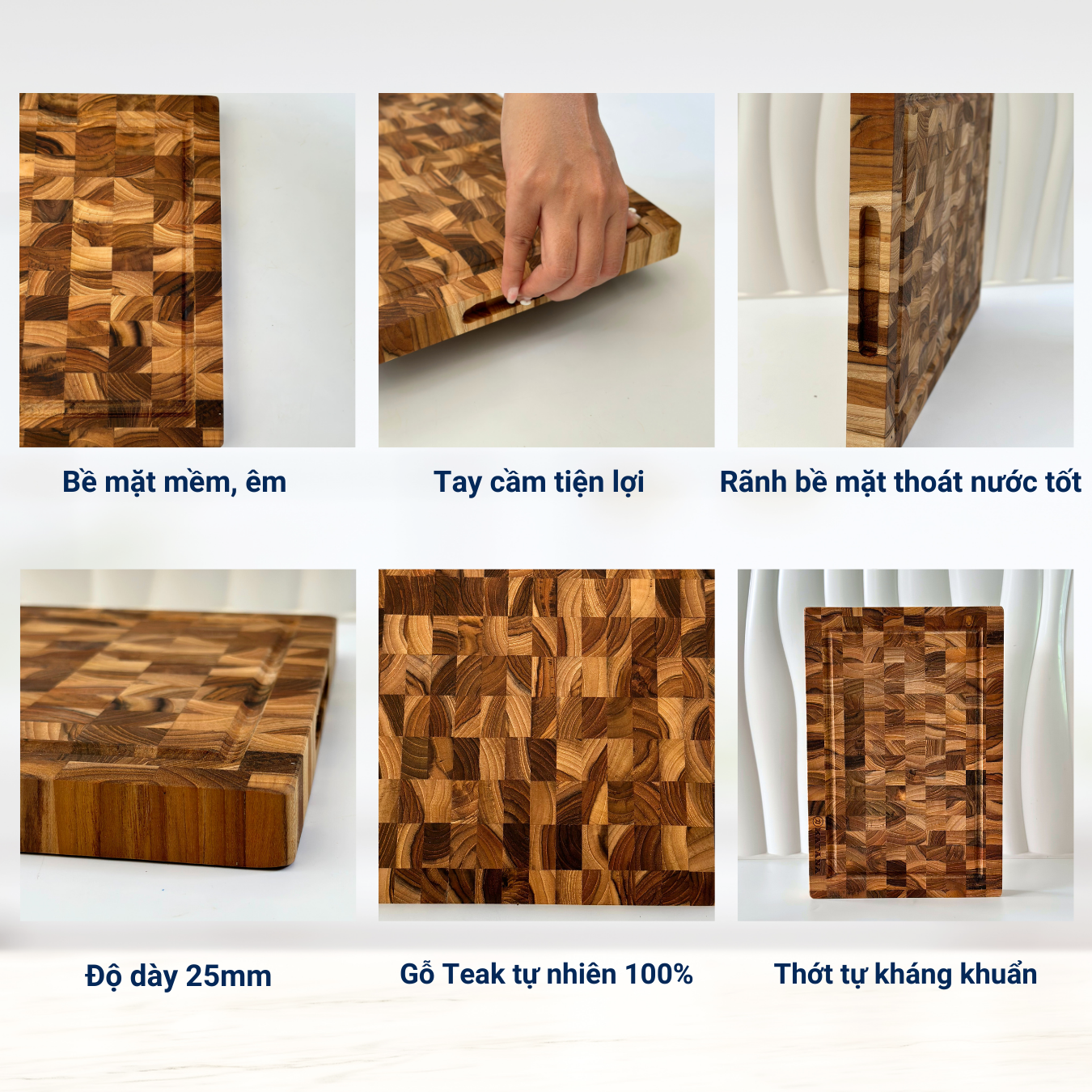 Bề mặt mềm, êm

Tay cầm tiện lợi

Rãnh bề mặt thoát nước tốt

Độ dày 25mm

Gỗ Teak tự nhiên 100%

Thớt tự kháng khuẩn