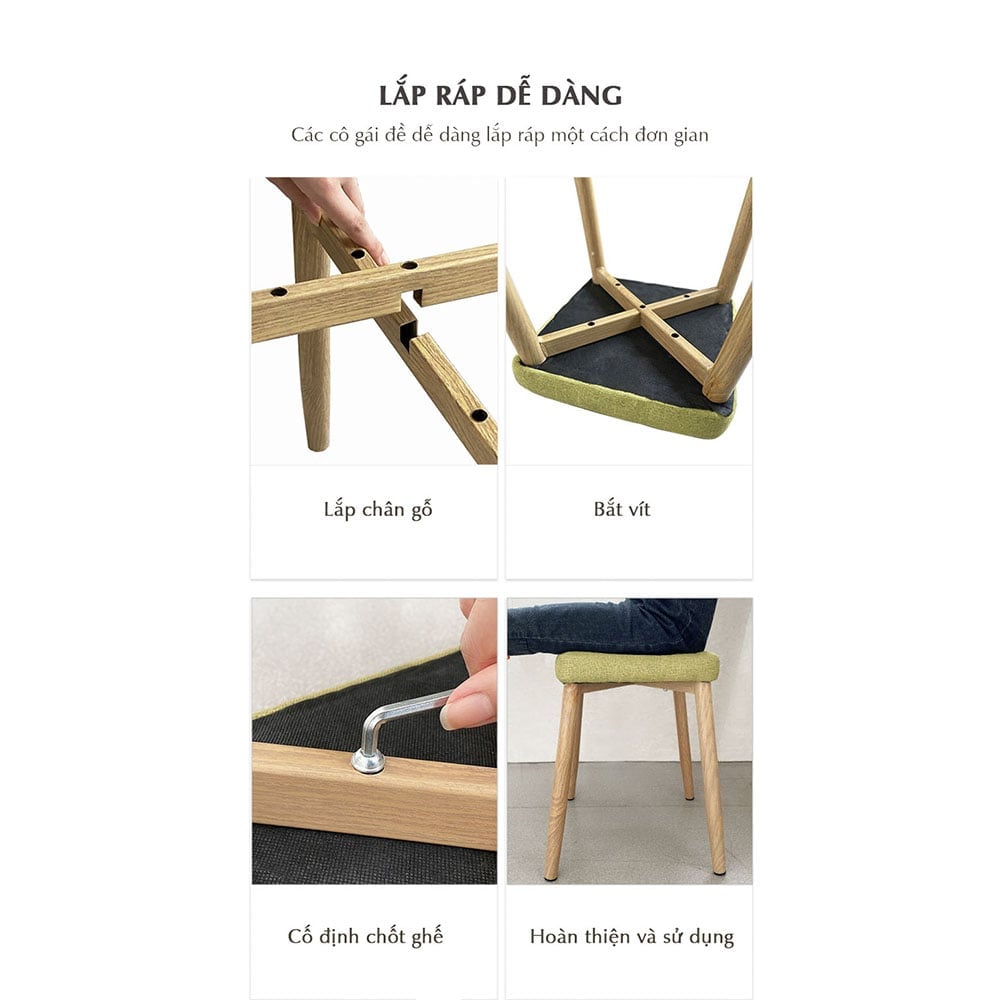 LẮP RÁP DỄ DÀNG

Các cô gái đề dễ dàng lắp ráp một cách đơn gian

Lắp chân gỗ

Bắt vít

Cố định chốt ghế

Hoàn thiện và sử dụng