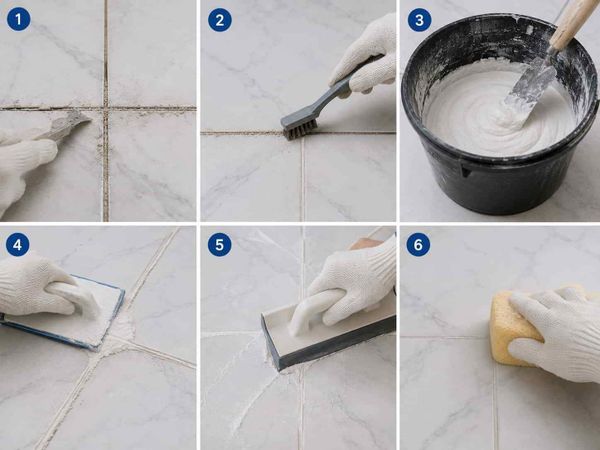 1
2
3
4
5
6