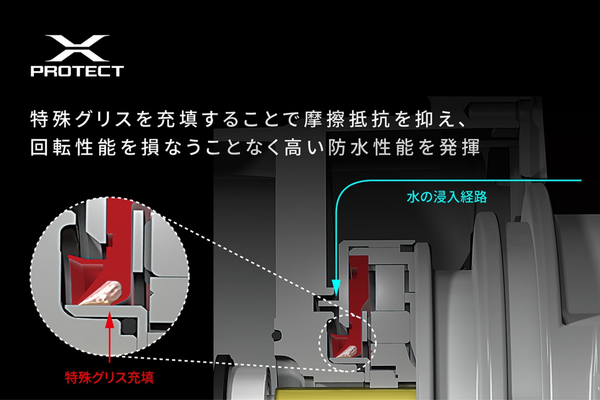 X
PROTECT

特殊グリスを充填することで摩擦抵抗を抑え、
回転性能を損なうことなく高い防水性能を発揮

水の浸入経路

特殊グリス充填