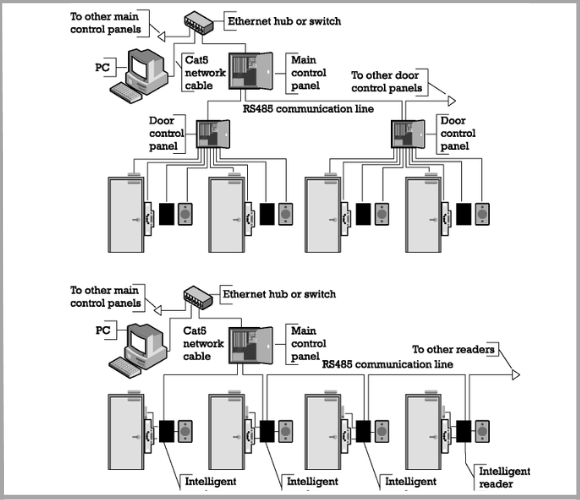 To other main control panels

Ethernet hub or switch

PC

Cat5 network cable

Main control panel

To other door control panels

RS485 communication line

Door control panel

Door control panel

To other main control panels

Ethernet hub or switch

PC

Cat5 network cable

Main control panel

To other readers

RS485 communication line

Intelligent

Intelligent

Intelligent

Intelligent reader