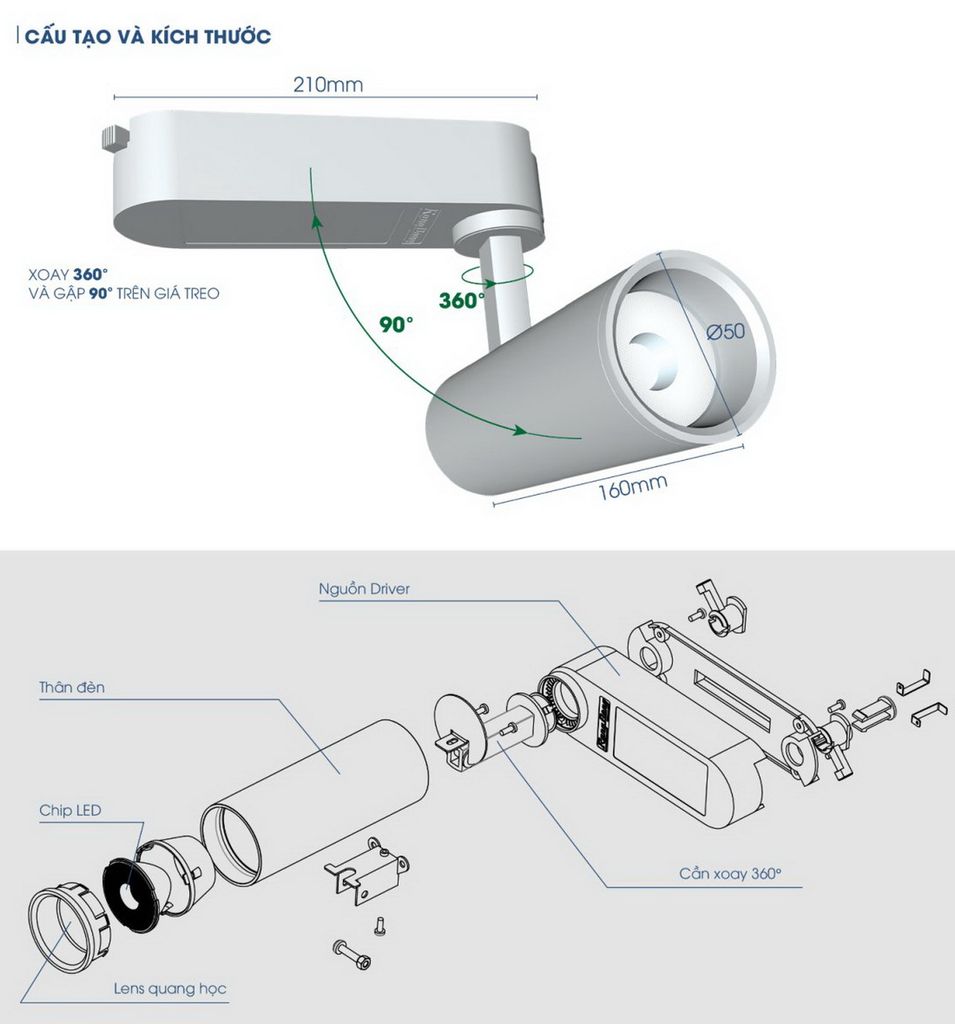 CẤU TẠO VÀ KÍCH THƯỚC

210mm

XOAY 360°
VÀ GẬP 90° TRÊN GIÁ TREO

360°

90°

Ø50

160mm

Nguồn Driver

Thân đèn

Chip LED

Cần xoay 360°

Lens quang học