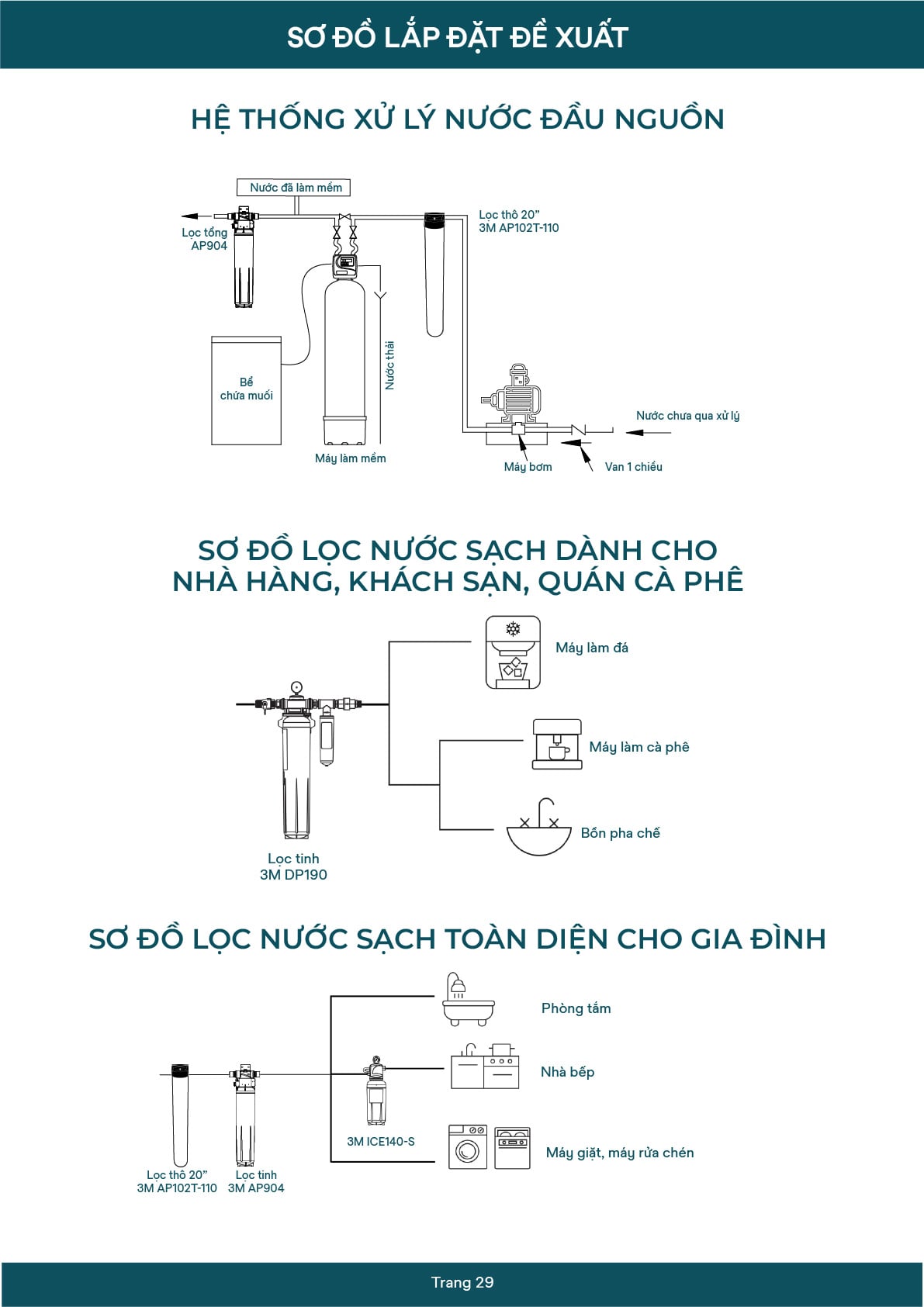 SƠ ĐỒ LẮP ĐẶT ĐỀ XUẤT

HỆ THỐNG XỬ LÝ NƯỚC ĐẦU NGUỒN

Nước đã làm mềm

Lọc tổng
AP904

Lọc thô 20"
3M AP102T-110

Bể
chứa muối

Nước thải

Máy làm mềm

Nước chưa qua xử lý

Máy bơm

Van 1 chiều

SƠ ĐỒ LỌC NƯỚC SẠCH DÀNH CHO NHÀ HÀNG, KHÁCH SẠN, QUÁN CÀ PHÊ

Máy làm đá

Máy làm cà phê

Bồn pha chế

Lọc tinh
3M DP190

SƠ ĐỒ LỌC NƯỚC SẠCH TOÀN DIỆN CHO GIA ĐÌNH

Phòng tắm

Nhà bếp

3M ICE140-S

Máy giặt, máy rửa chén

Lọc thô 20"
3M AP102T-110

Lọc tinh
3M AP904

Trang 29