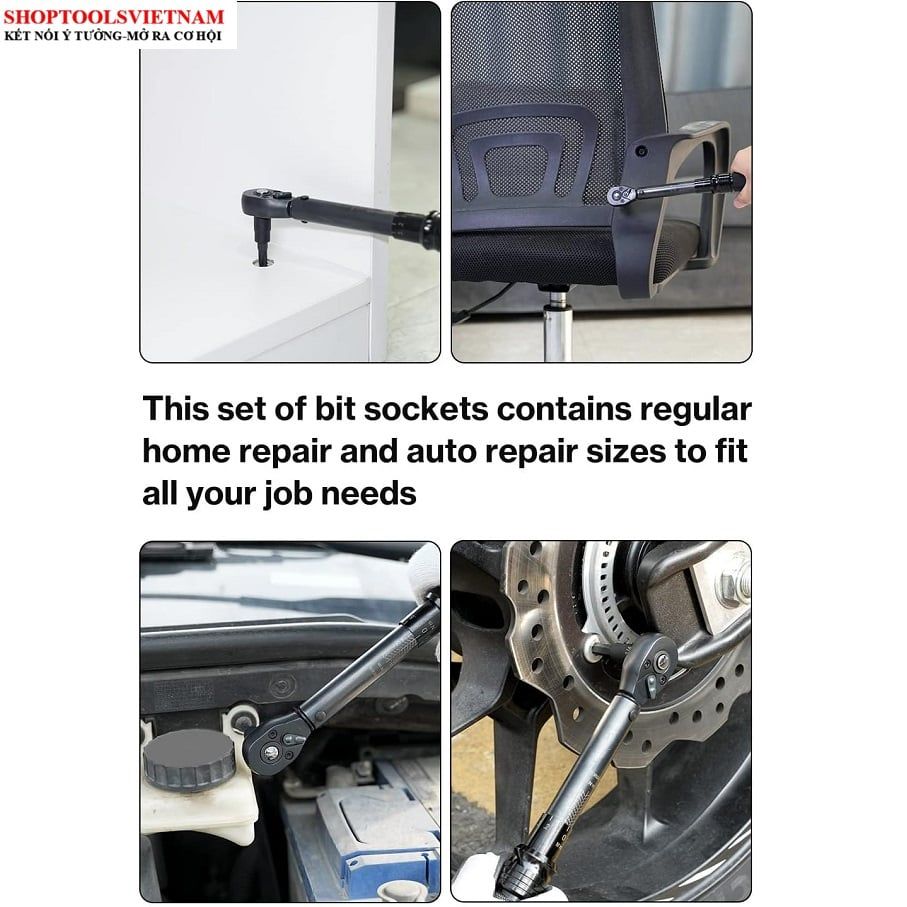 SHOPTOOLSVIETNAM
KẾT NỐI Ý TƯỞNG-MỞ RA CƠ HỘI

This set of bit sockets contains regular home repair and auto repair sizes to fit all your job needs