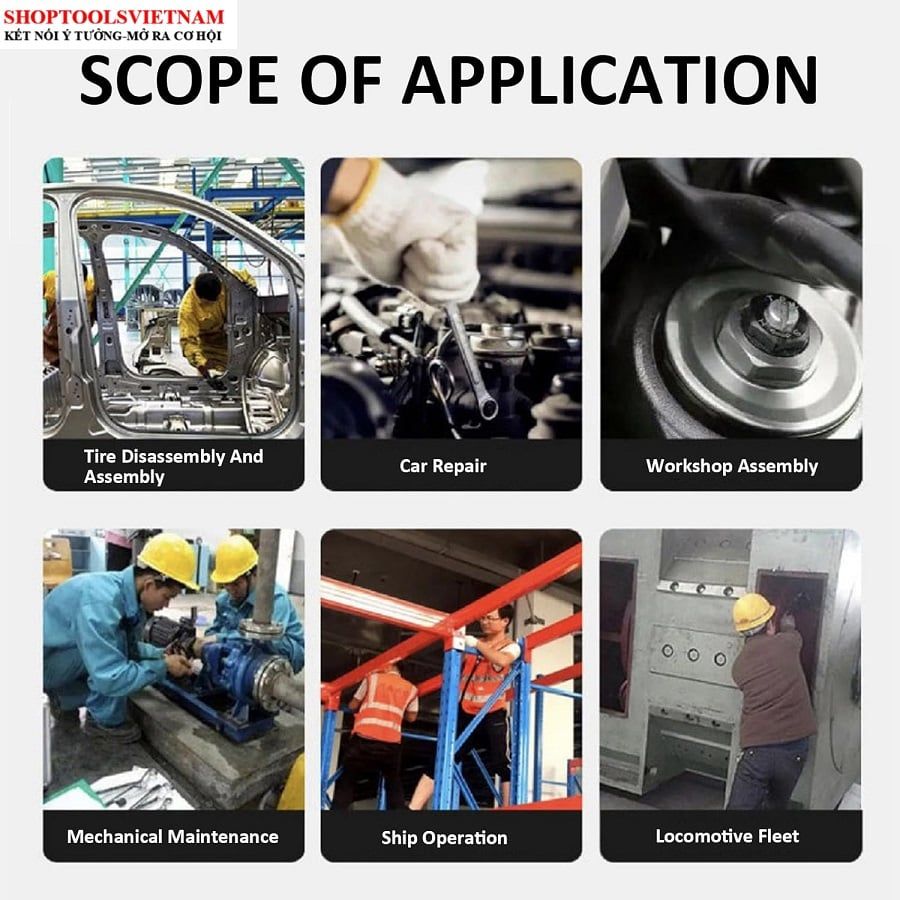 SHOPTOOLSVIETNAM
KẾT NỐI Ý TƯỞNG-MỞ RA CƠ HỘI

SCOPE OF APPLICATION

Tire Disassembly And Assembly

Car Repair

Workshop Assembly

Mechanical Maintenance

Ship Operation

Locomotive Fleet