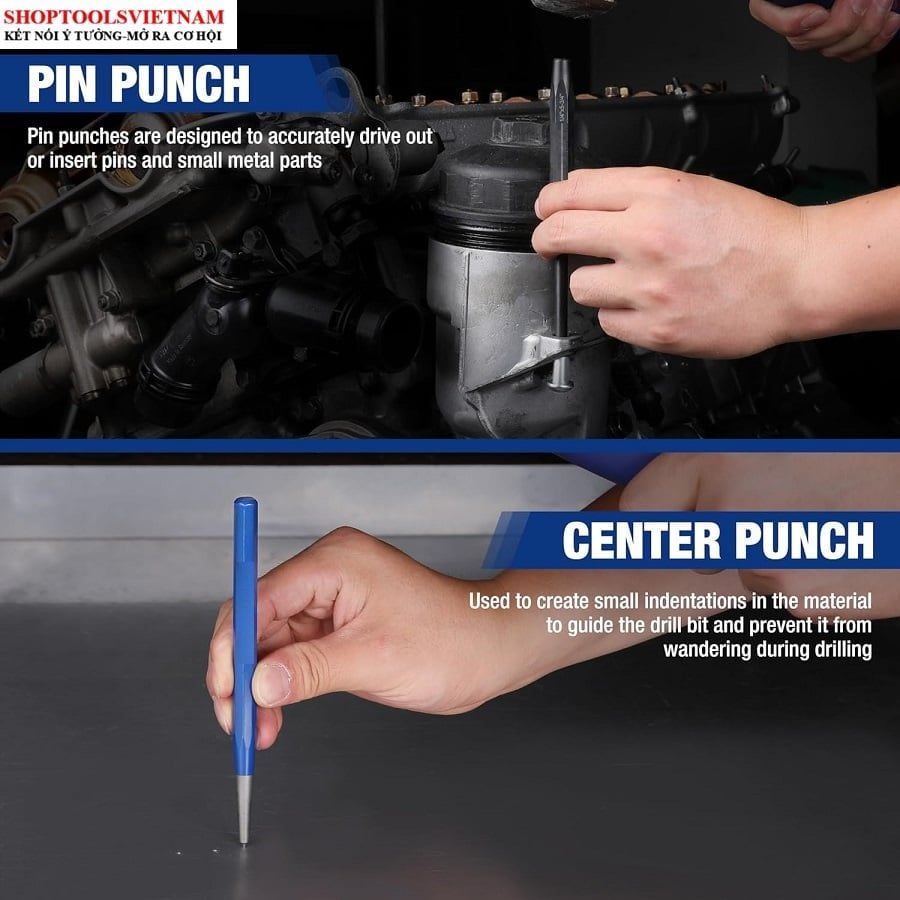 SHOPTOOLSVIETNAM
KẾT NỐI Ý TƯỞNG-MỞ RA CƠ HỘI

PIN PUNCH

Pin punches are designed to accurately drive out or insert pins and small metal parts

CENTER PUNCH

Used to create small indentations in the material to guide the drill bit and prevent it from wandering during drilling