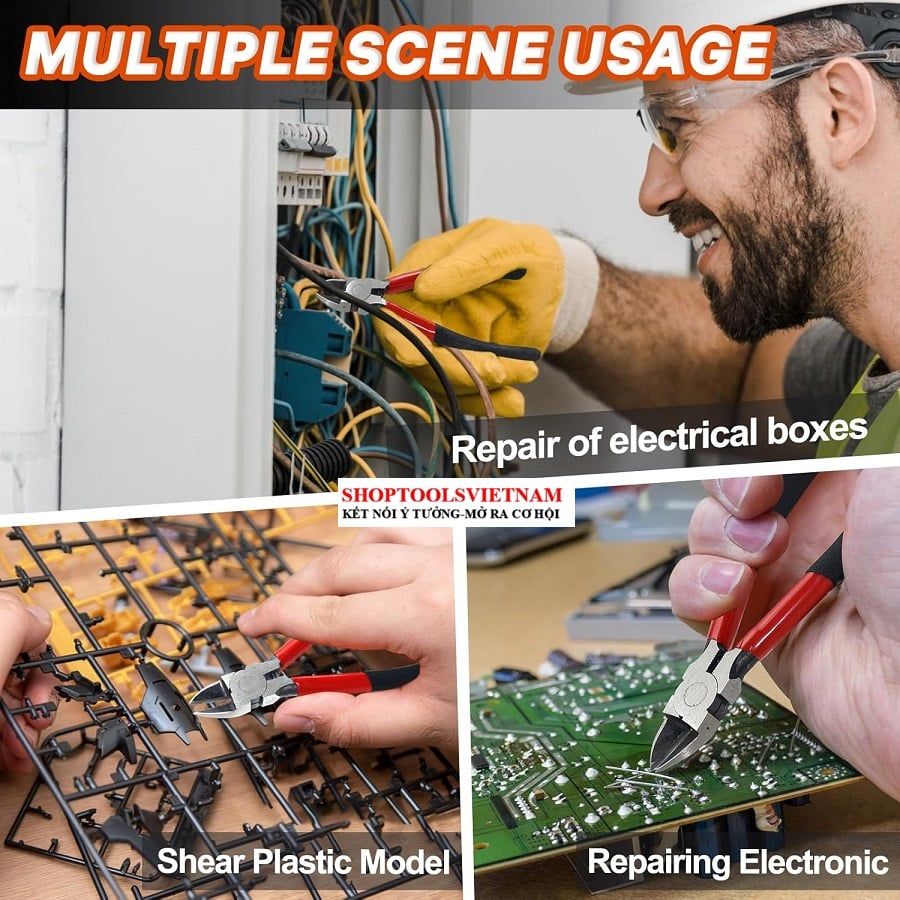 MULTIPLE SCENE USAGE

Repair of electrical boxes

SHOPTOOLSVIETNAM
KẾT NỐI Ý TƯỞNG-MỞ RA CƠ HỘI

Shear Plastic Model

Repairing Electronic