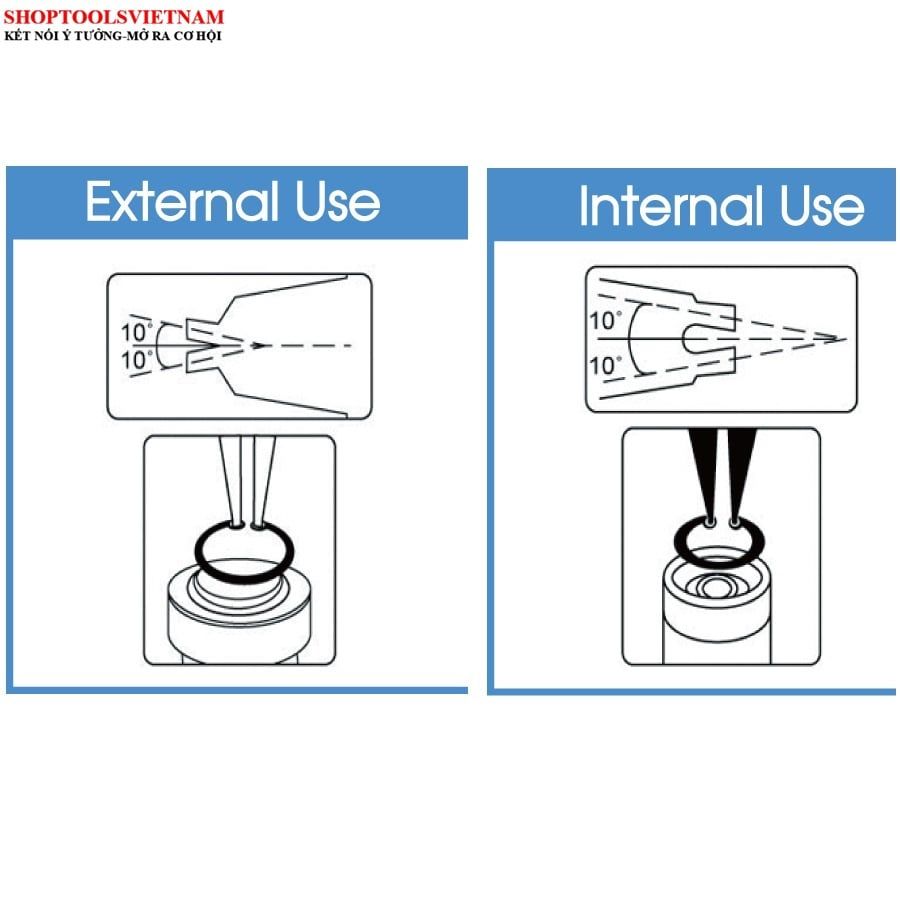 SHOPTOOLSVIETNAM
KẾT NỐI Ý TƯỞNG-MỞ RA CƠ HỘI

External Use

10°
10°

Internal Use

10°
10°