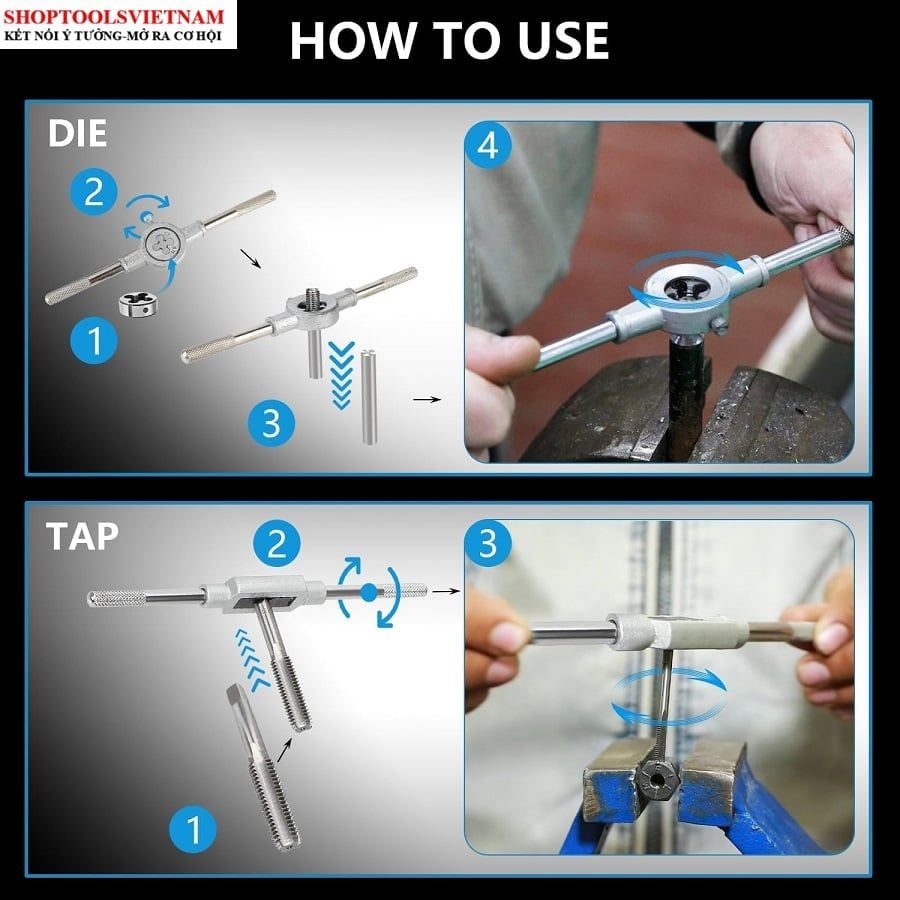 SHOPTOOLSVIETNAM
KẾT NỐI Ý TƯỞNG-MỞ RA CƠ HỘI

HOW TO USE

DIE
2
1
3
4

TAP
2
1
3