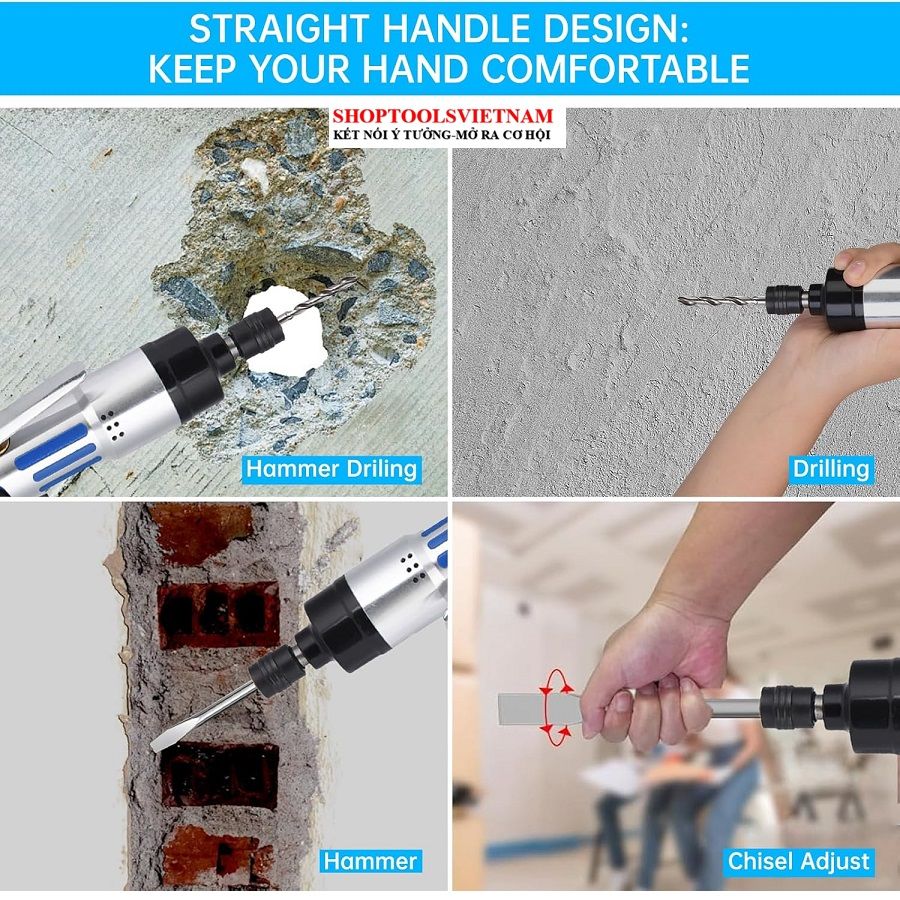 STRAIGHT HANDLE DESIGN:
KEEP YOUR HAND COMFORTABLE

SHOPTOOLSVIETNAM
KẾT NỐI Ý TƯỞNG-MỞ RA CƠ HỘI

Hammer Driling

Drilling

Hammer

Chisel Adjust