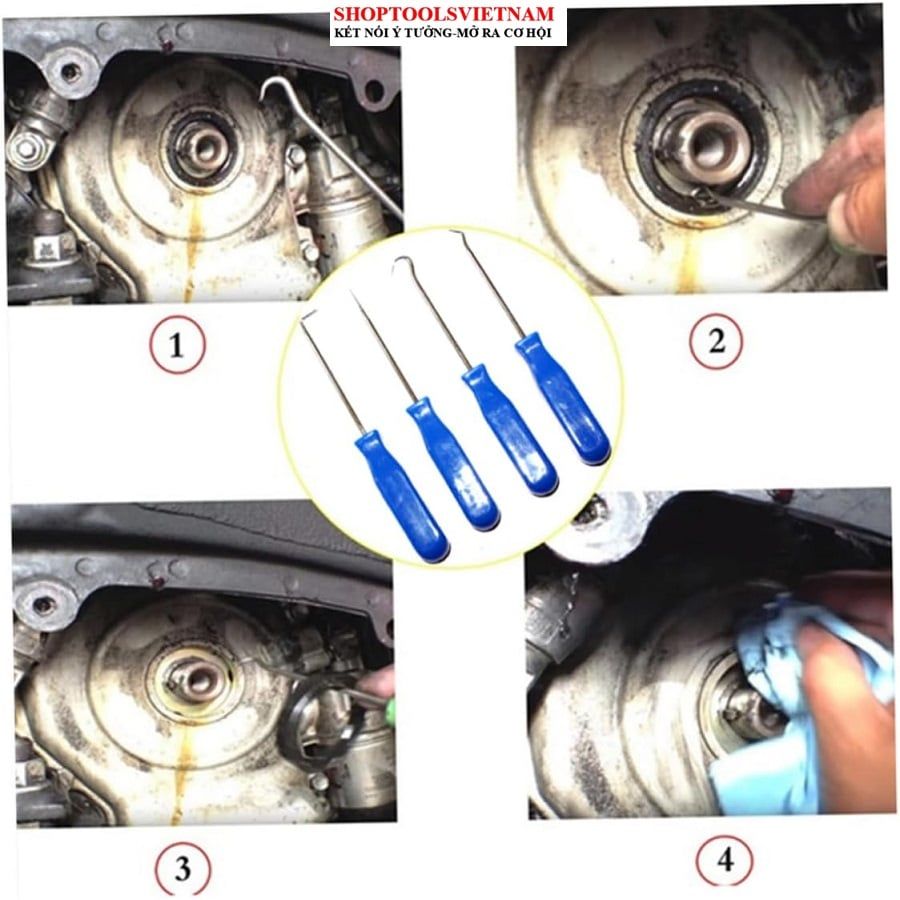 SHOPTOOLSVIETNAM
KẾT NỐI Ý TƯỞNG-MỞ RA CƠ HỘI

1

2

3

4