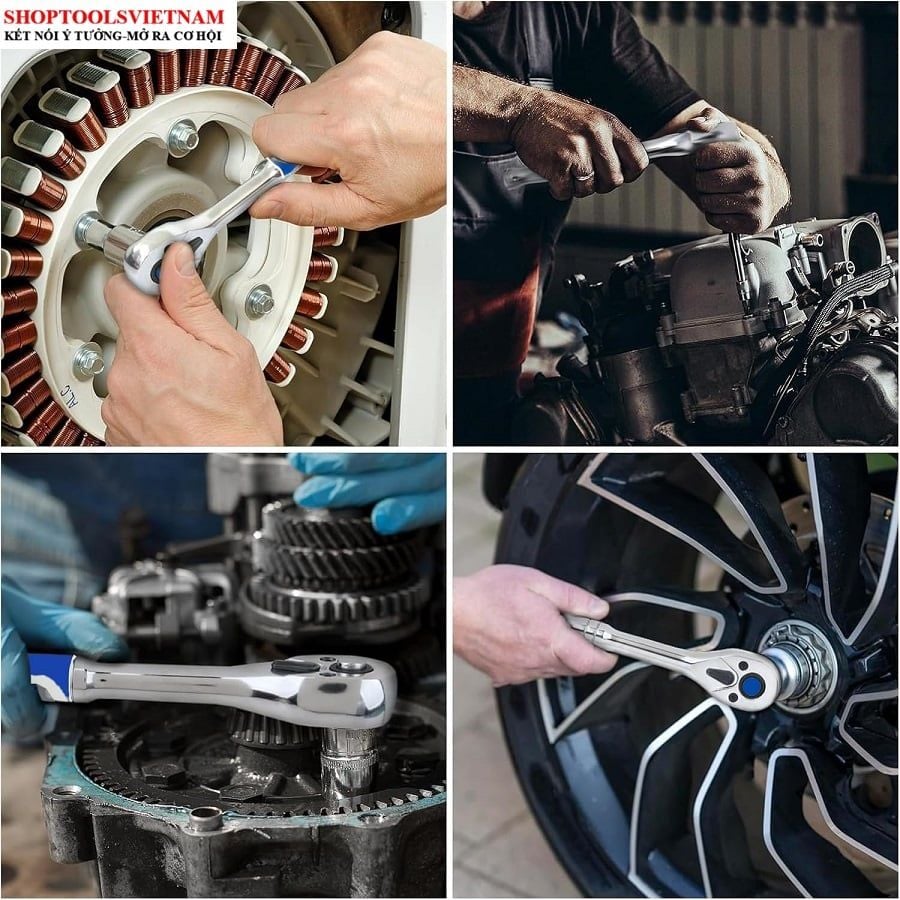 SHOPTOOLSVIETNAM
KẾT NỐI Ý TƯỞNG-MỞ RA CƠ HỘI