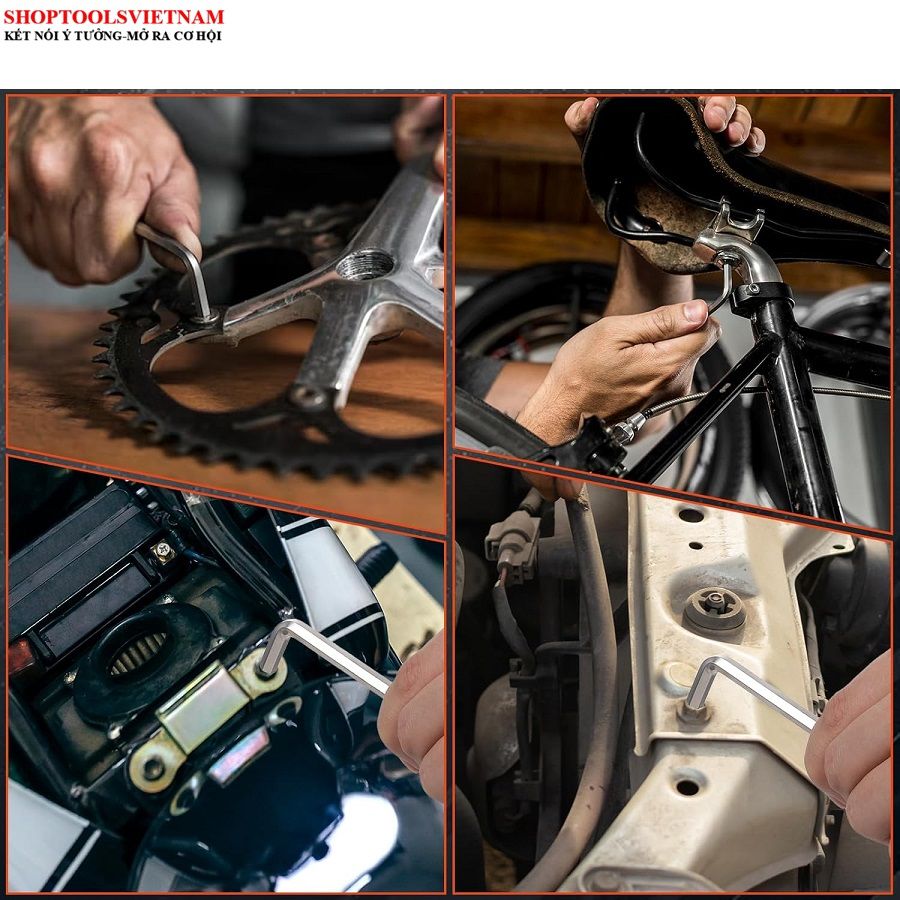 SHOPTOOLSVIETNAM
KẾT NỐI Ý TƯỞNG-MỞ RA CƠ HỘI