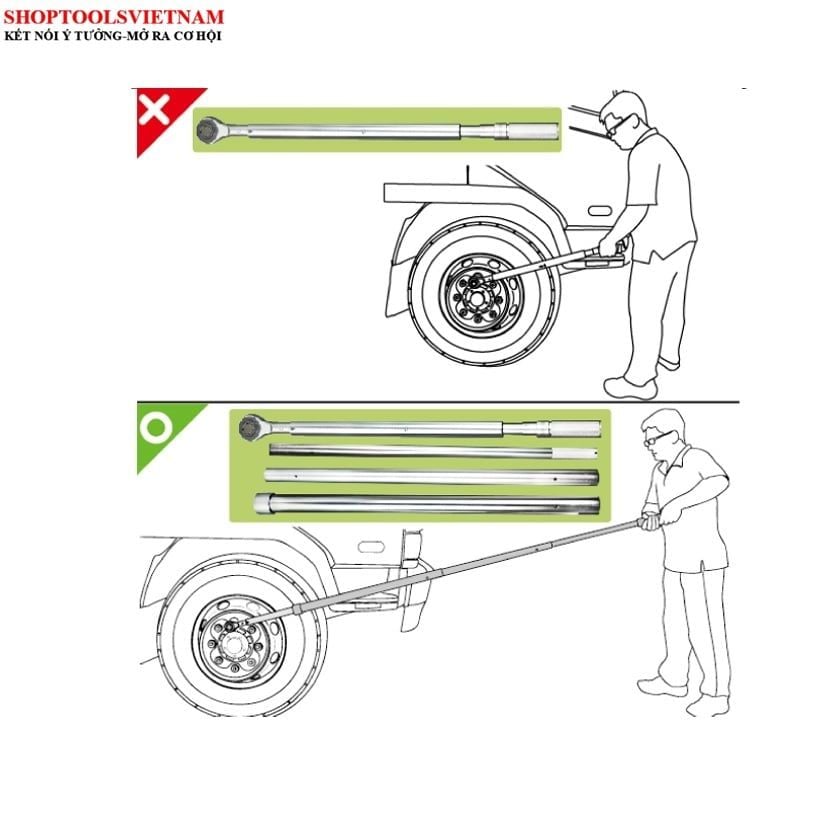 SHOPTOOLSVIETNAM
KẾT NỐI Ý TƯỞNG-MỞ RA CƠ HỘI