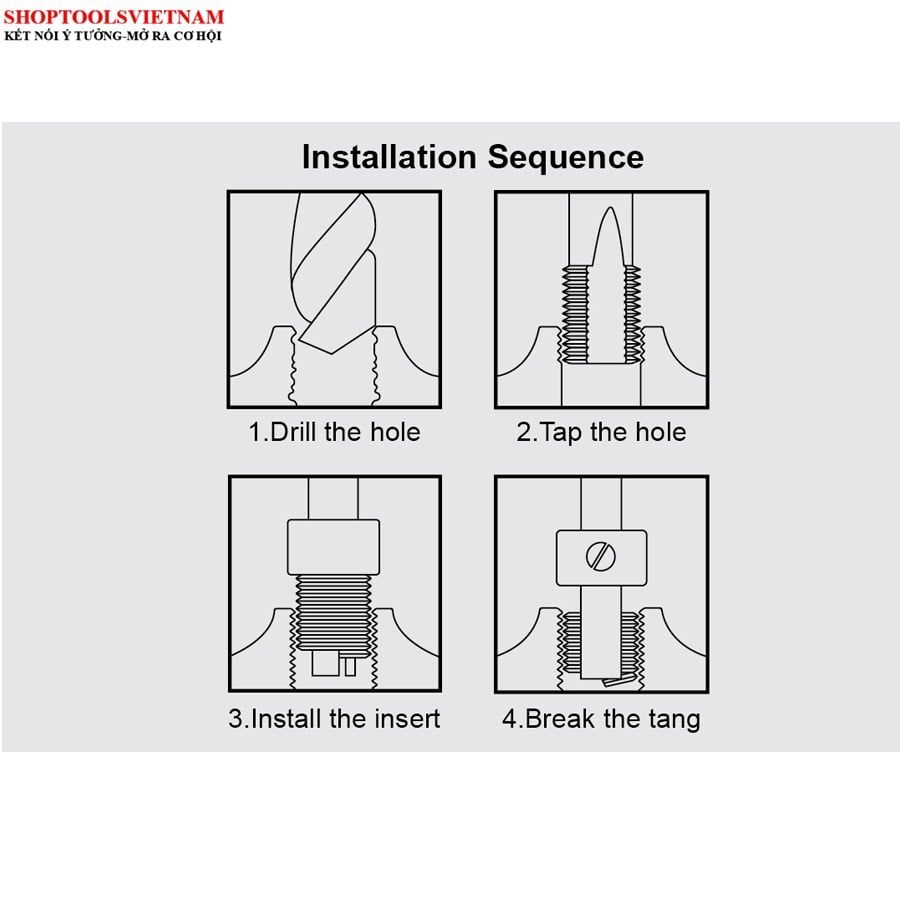 SHOPTOOLSVIETNAM
KẾT NỐI Ý TƯỞNG-MỞ RA CƠ HỘI

Installation Sequence

1.Drill the hole

2.Tap the hole

3.Install the insert

4.Break the tang