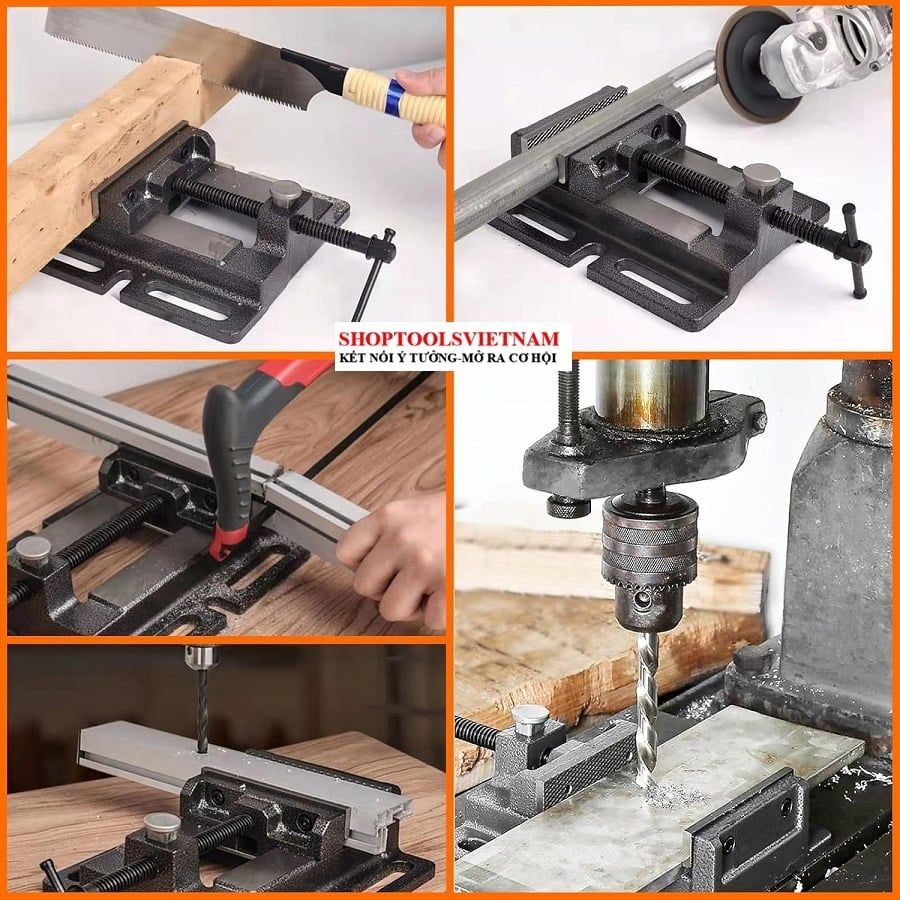 SHOPTOOLSVIETNAM
KẾT NỐI Ý TƯỞNG-MỞ RA CƠ HỘI