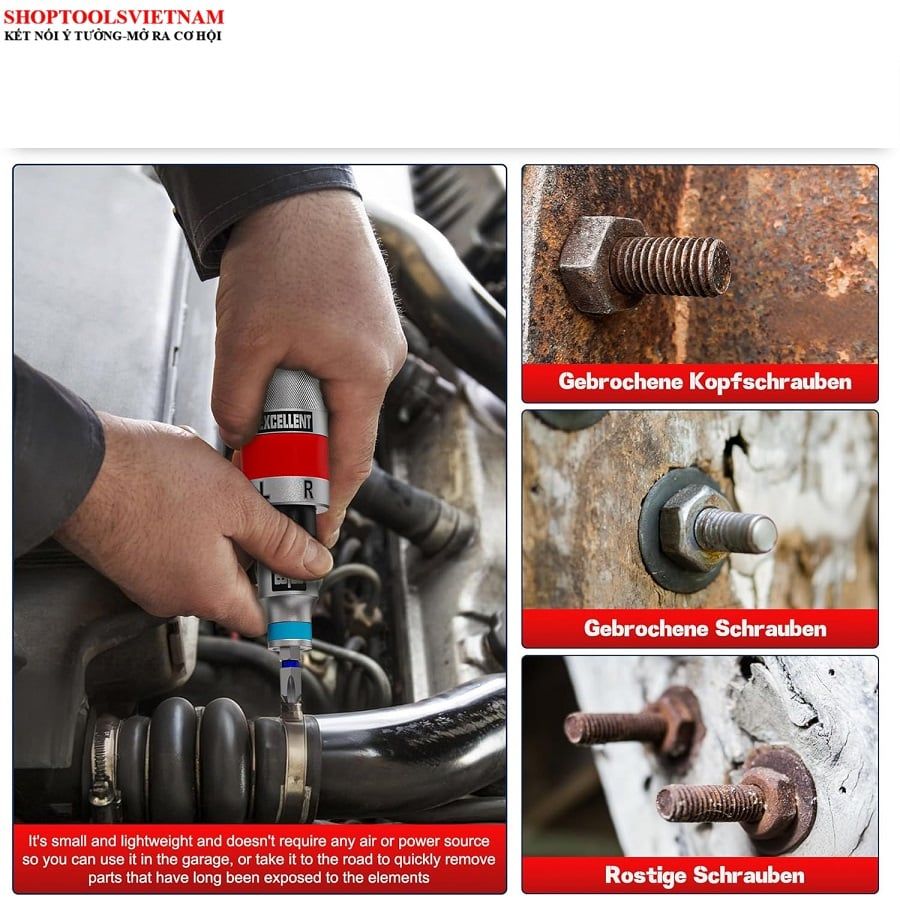 SHOPTOOLSVIETNAM
KẾT NỐI Ý TƯỞNG-MỞ RA CƠ HỘI

EXCELLENT
L R

It's small and lightweight and doesn't require any air or power source so you can use it in the garage, or take it to the road to quickly remove parts that have long been exposed to the elements

Gebrochene Kopfschrauben

Gebrochene Schrauben

Rostige Schrauben