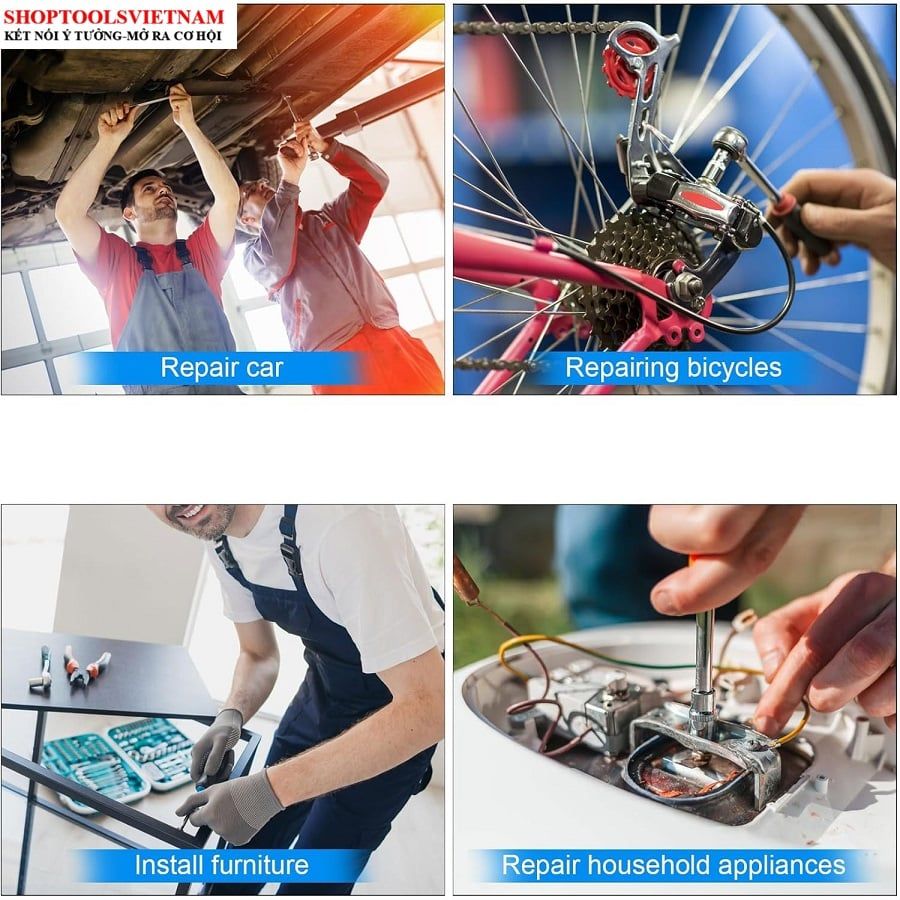 SHOPTOOLSVIETNAM
KẾT NỐI Ý TƯỞNG-MỞ RA CƠ HỘI

Repair car

Repairing bicycles

Install furniture

Repair household appliances