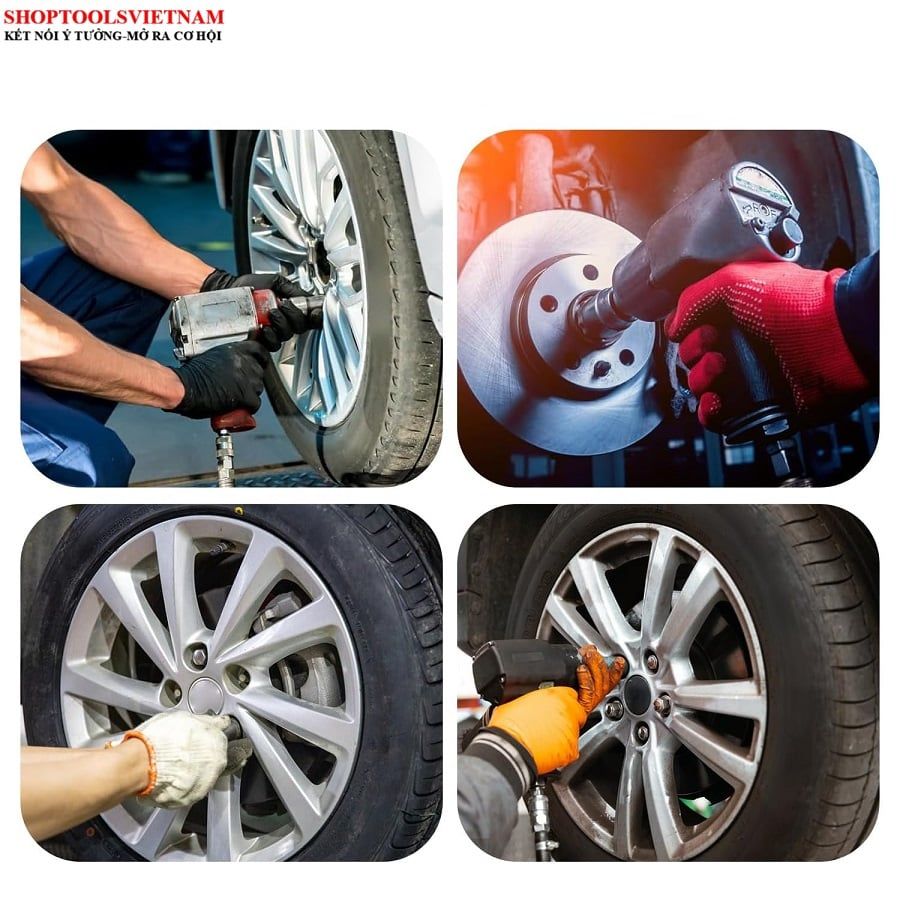 SHOPTOOLSVIETNAM
KẾT NỐI Ý TƯỞNG-MỞ RA CƠ HỘI

PROF