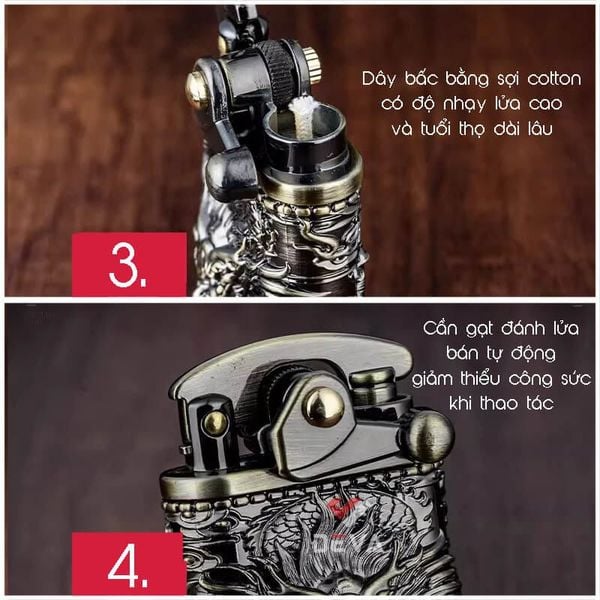 Dây bấc bằng sợi cotton có độ nhạy lửa cao và tuổi thọ dài lâu

3.

Cần gạt đánh lửa bán tự động giảm thiểu công sức khi thao tác

4.

DEVA