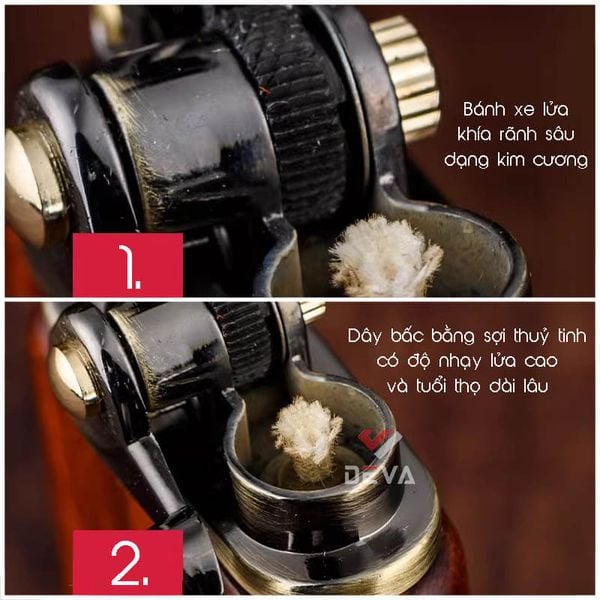 Bánh xe lửa khía rãnh sâu dạng kim cương

1.

Dây bấc bằng sợi thuỷ tinh có độ nhạy lửa cao và tuổi thọ dài lâu

DEVA

2.